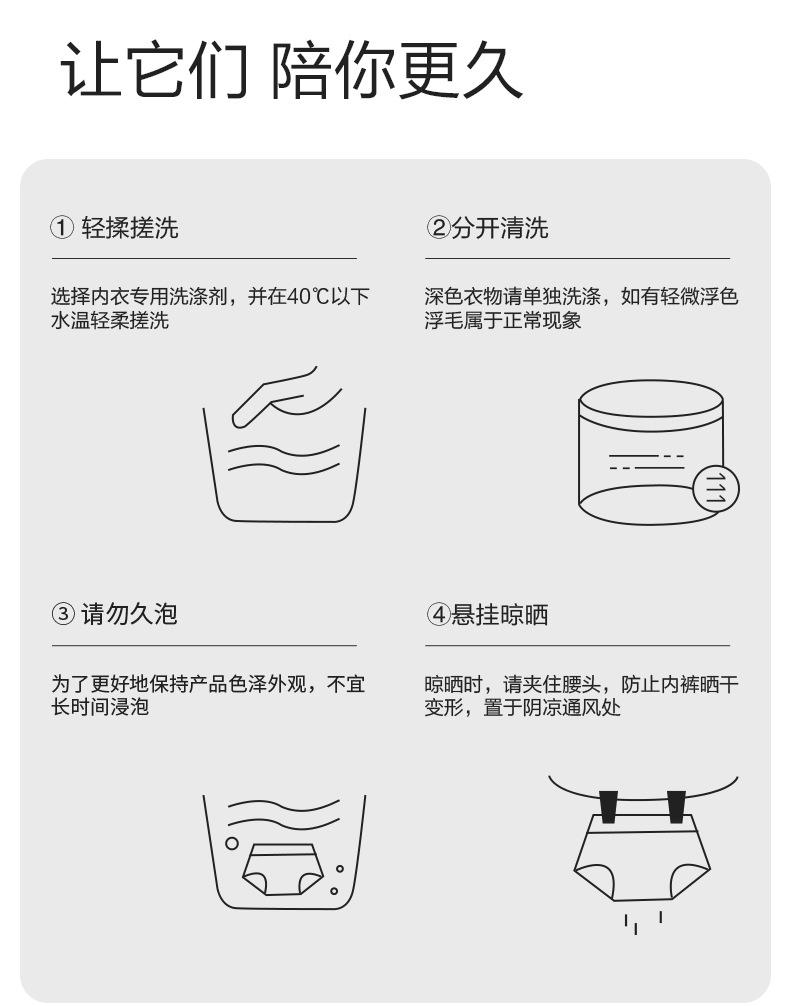 让它们 陪你更久

① 轻揉搓洗

选择内衣专用洗涤剂，并在40℃以下水温轻柔搓洗

②分开清洗

深色衣物请单独洗涤，如有轻微浮色浮毛属于正常现象

③ 请勿久泡

为了更好地保持产品色泽外观，不宜长时间浸泡

④悬挂晾晒

晾晒时，请夹住腰头，防止内裤晒干变形，置于阴凉通风处