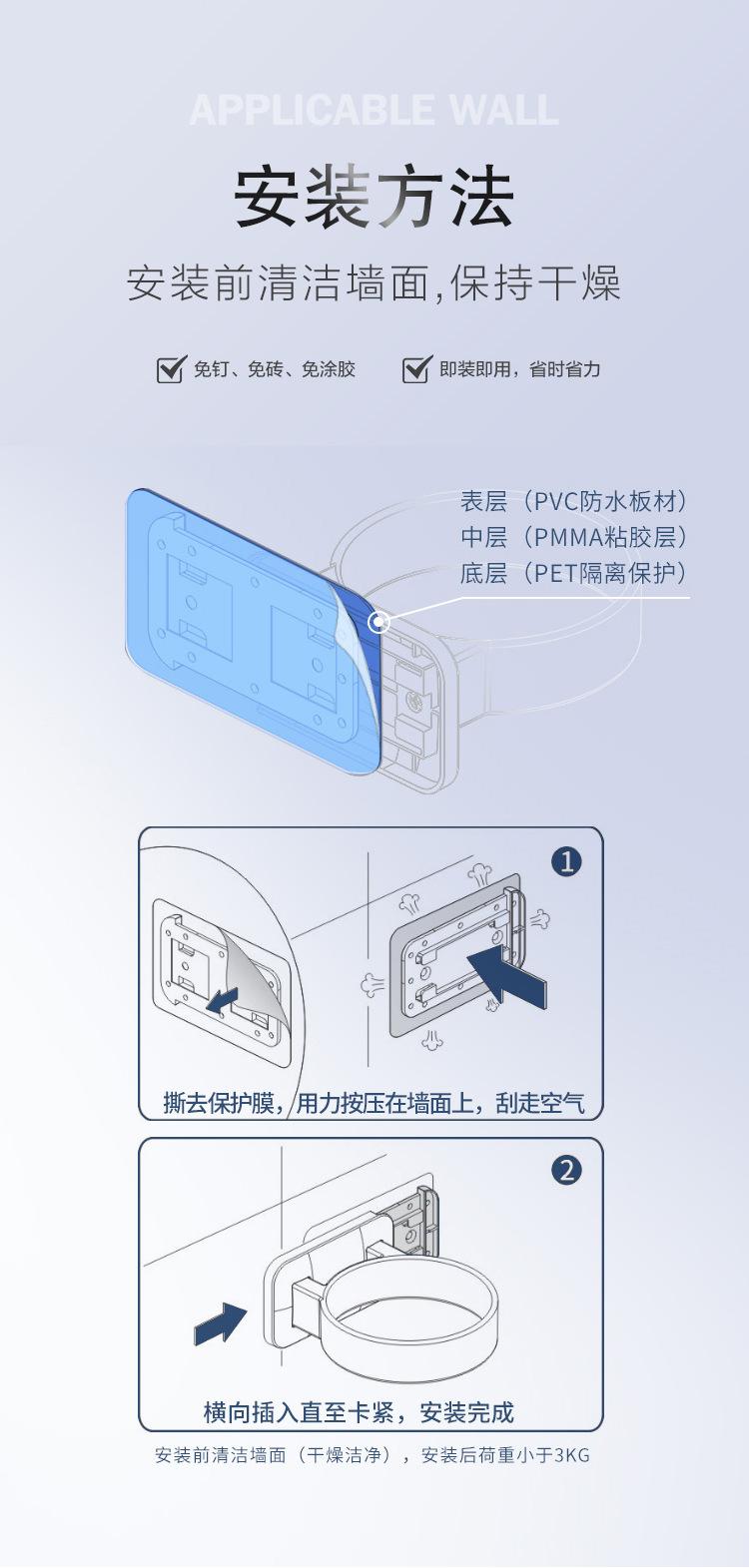 APPLICABLE WALL

安装方法

安装前清洁墙面,保持干燥

免钉、免砖、免涂胶

即装即用，省时省力

表层（PVC防水板材）
中层（PMMA粘胶层）
底层（PET隔离保护）

1

撕去保护膜，用力按压在墙面上，刮走空气

2

横向插入直至卡紧，安装完成

安装前清洁墙面（干燥洁净），安装后荷重小于3KG