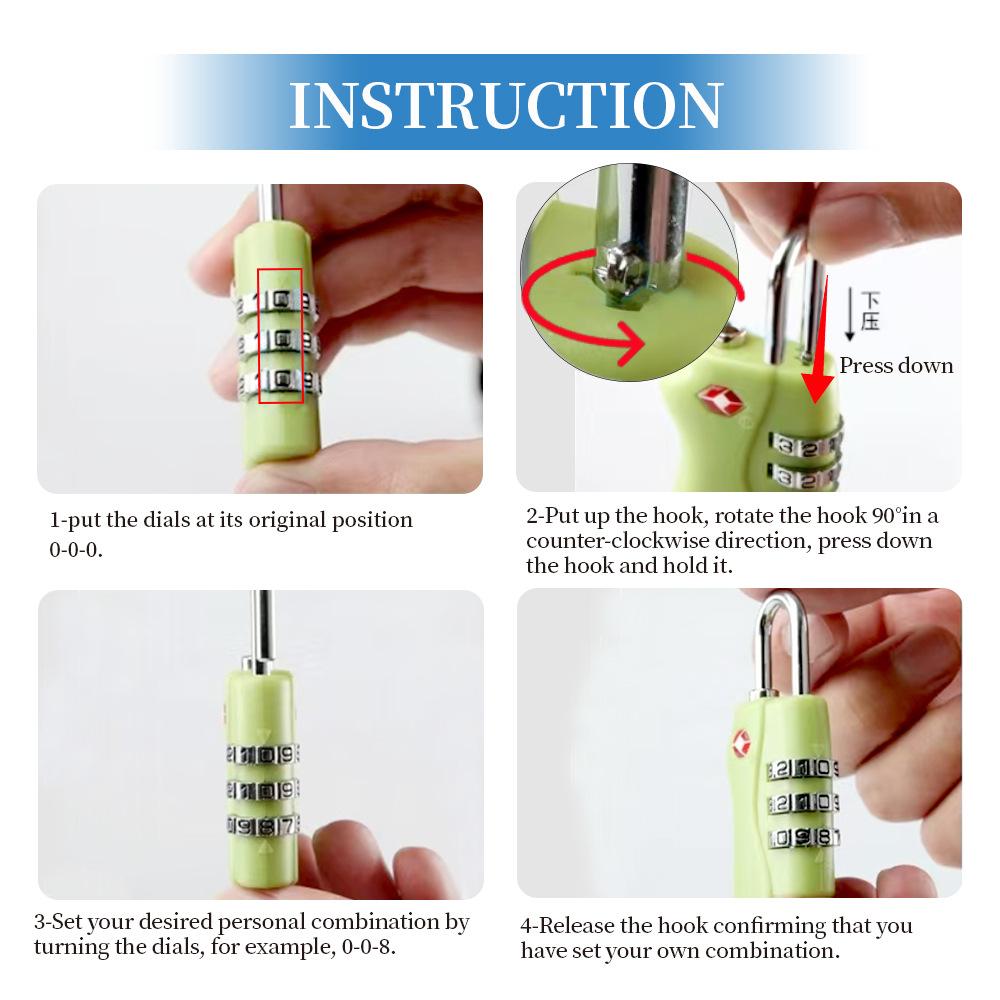 INSTRUCTION

1-put the dials at its original position 0-0-0.

下压
Press down

2-Put up the hook, rotate the hook 90°in a counter-clockwise direction, press down the hook and hold it.

3-Set your desired personal combination by turning the dials, for example, 0-0-8.

4-Release the hook confirming that you have set your own combination.