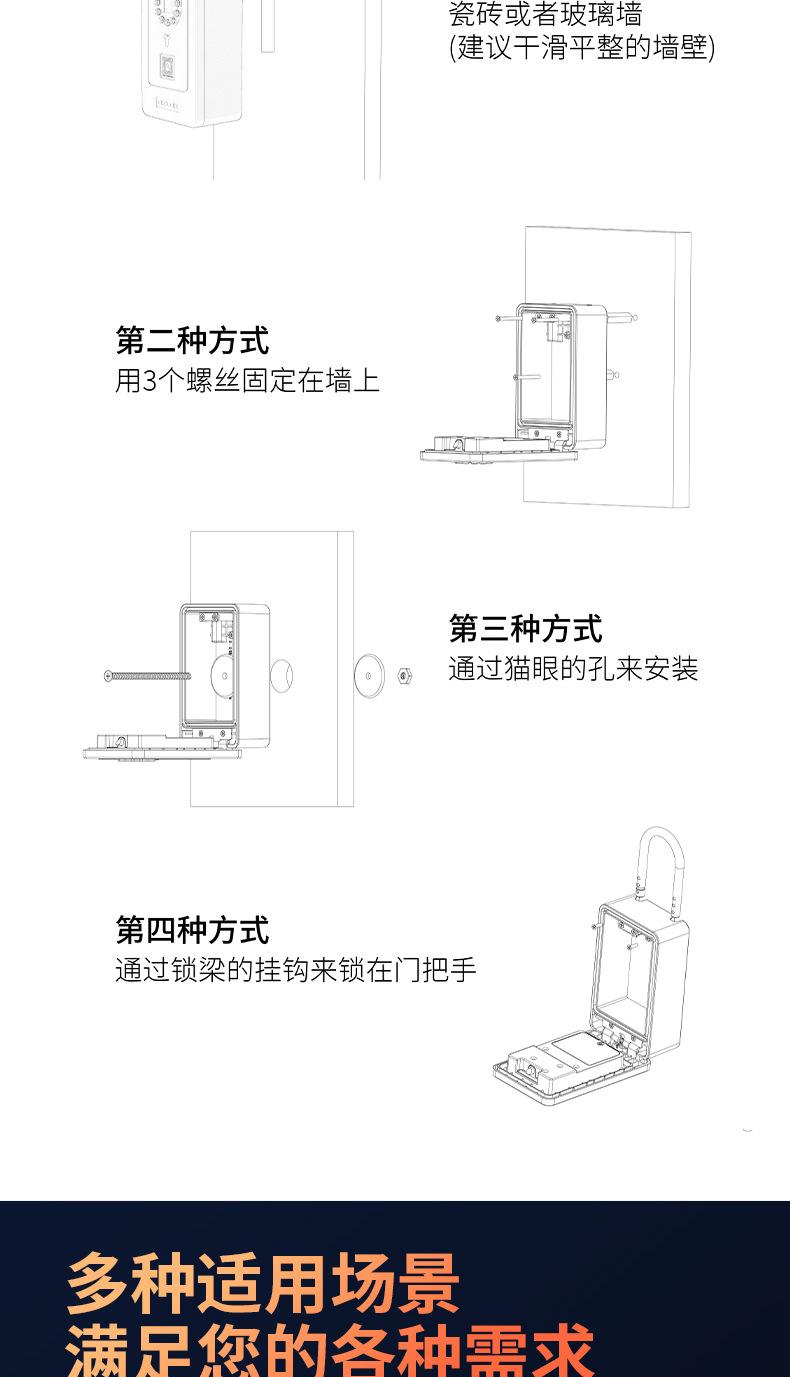 瓷砖或者玻璃墙
(建议干滑平整的墙壁)

第二种方式
用3个螺丝固定在墙上

第三种方式
通过猫眼的孔来安装

第四种方式
通过锁梁的挂钩来锁在门把手

多种适用场景
满足您的各种需求