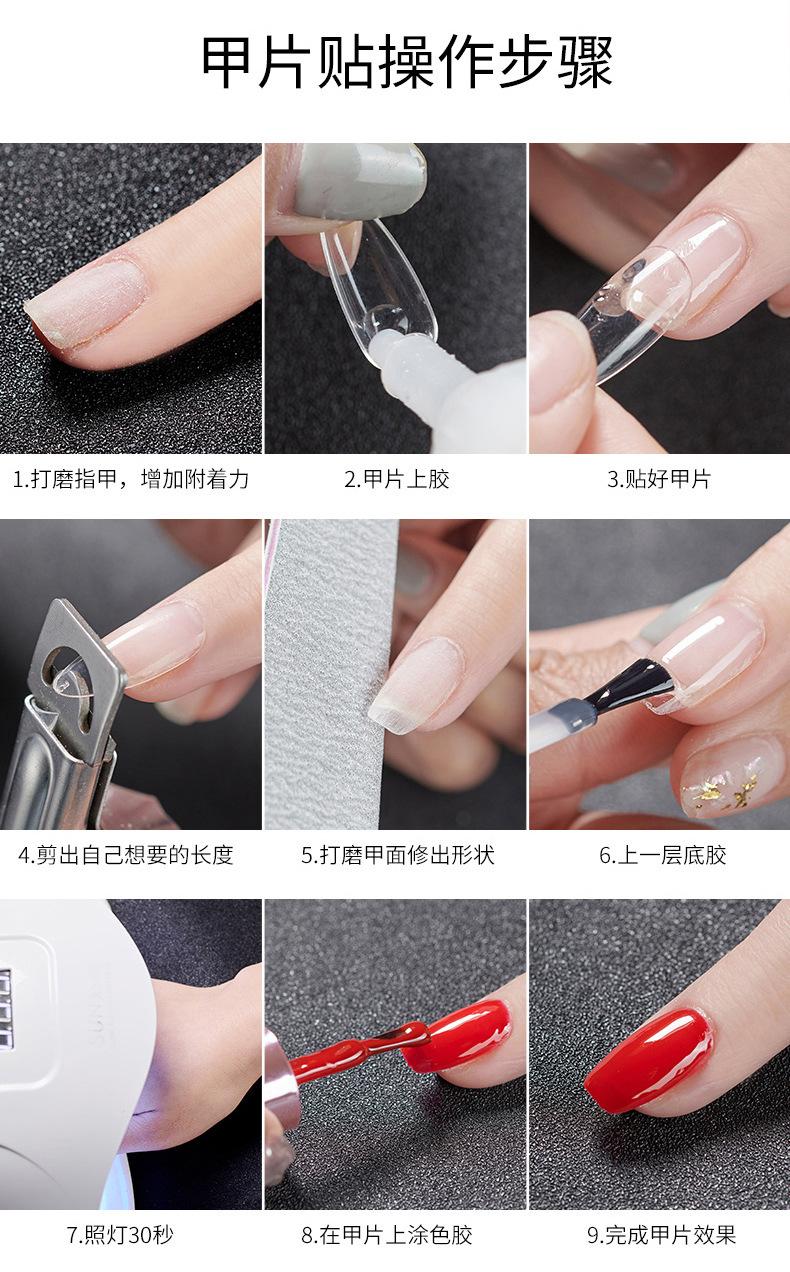 甲片贴操作步骤

1.打磨指甲，增加附着力

2.甲片上胶

3.贴好甲片

4.剪出自己想要的长度

5.打磨甲面修出形状

6.上一层底胶

SUN

7.照灯30秒

8.在甲片上涂色胶

9.完成甲片效果