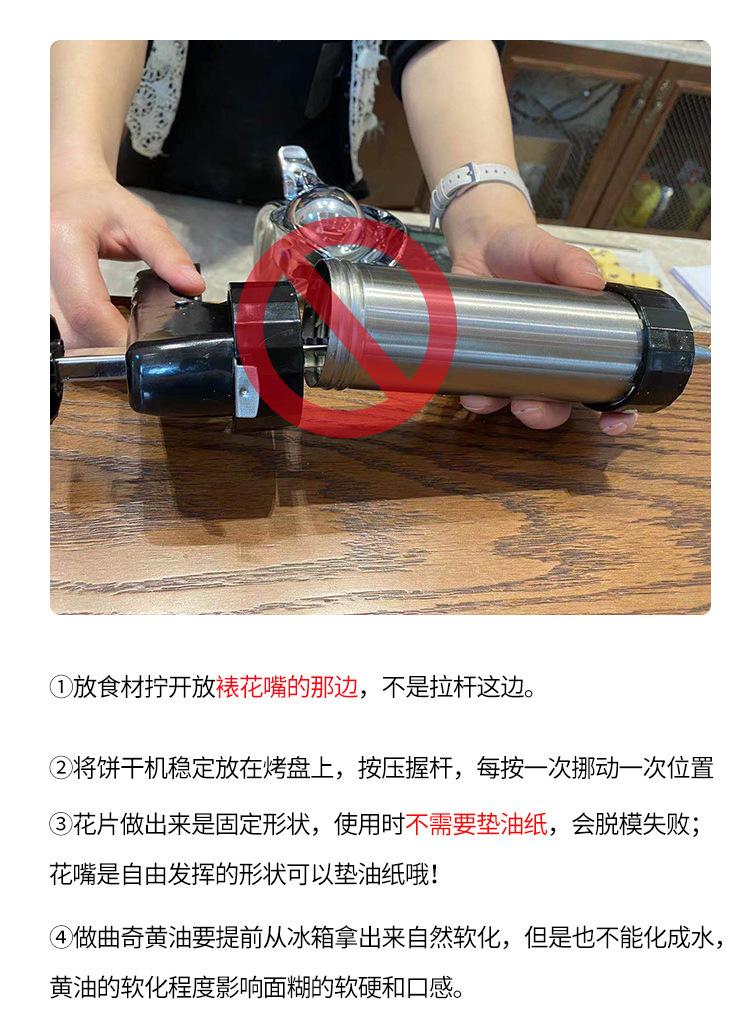 ①放食材拧开放裱花嘴的那边，不是拉杆这边。

②将饼干机稳定放在烤盘上，按压握杆，每按一次挪动一次位置

③花片做出来是固定形状，使用时不需要垫油纸，会脱模失败；花嘴是自由发挥的形状可以垫油纸哦！

④做曲奇黄油要提前从冰箱拿出来自然软化，但是也不能化成水，黄油的软化程度影响面糊的软硬和口感。