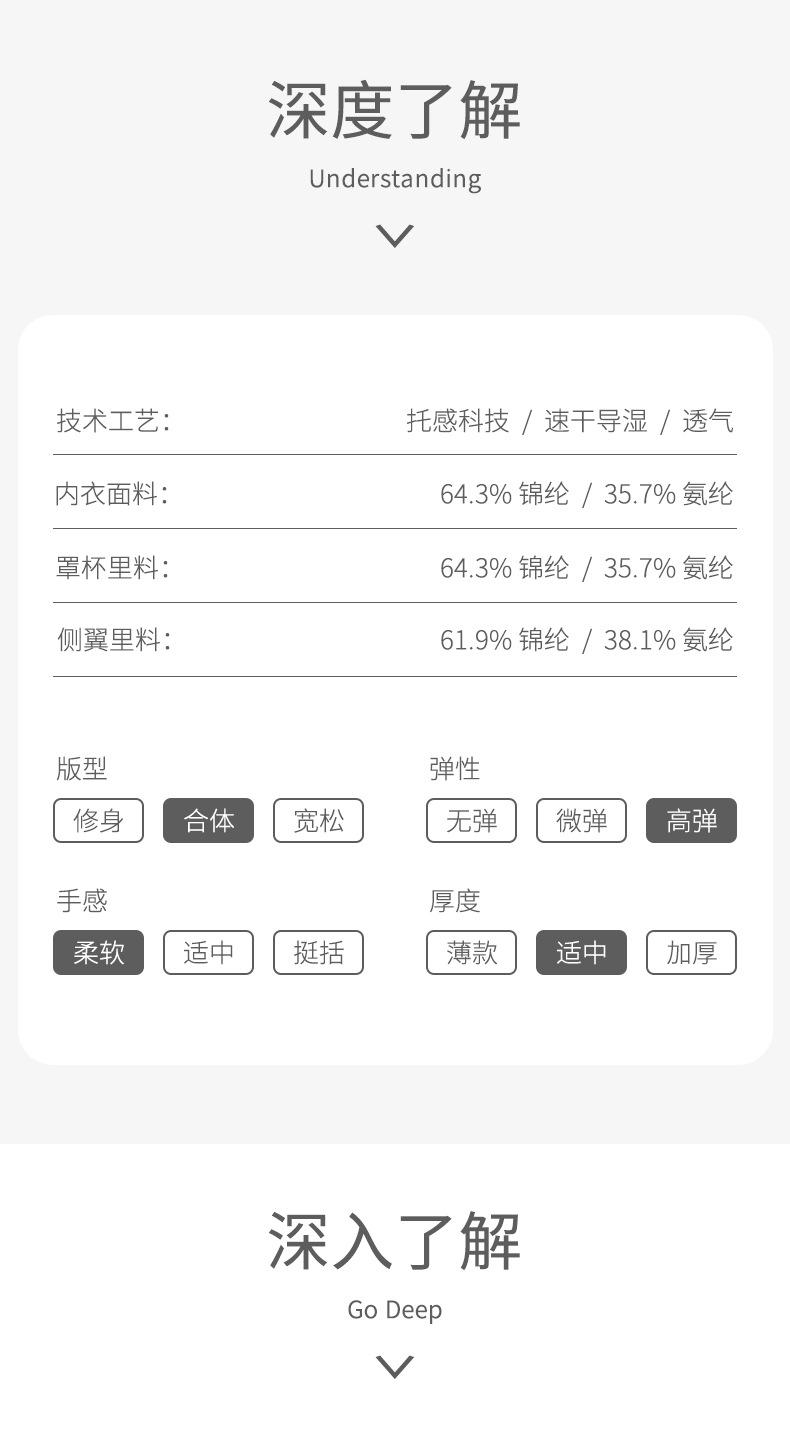 深度了解
Understanding

技术工艺: 托感科技 / 速干导湿 / 透气

内衣面料: 64.3%锦纶 / 35.7%氨纶

罩杯里料: 64.3%锦纶 / 35.7%氨纶

侧翼里料: 61.9%锦纶 / 38.1%氨纶

版型
修身 合体 宽松

弹性
无弹 微弹 高弹

手感
柔软 适中 挺括

厚度
薄款 适中 加厚

深入了解
Go Deep