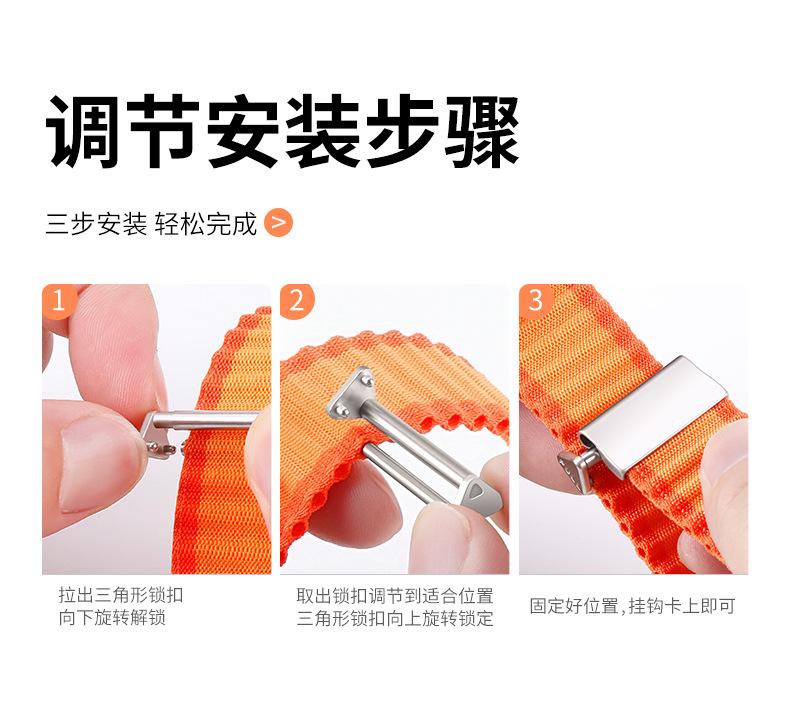 调节安装步骤

三步安装 轻松完成 >

1

拉出三角形锁扣
向下旋转解锁

2

取出锁扣调节到适合位置
三角形锁扣向上旋转锁定

3

固定好位置，挂钩卡上即可