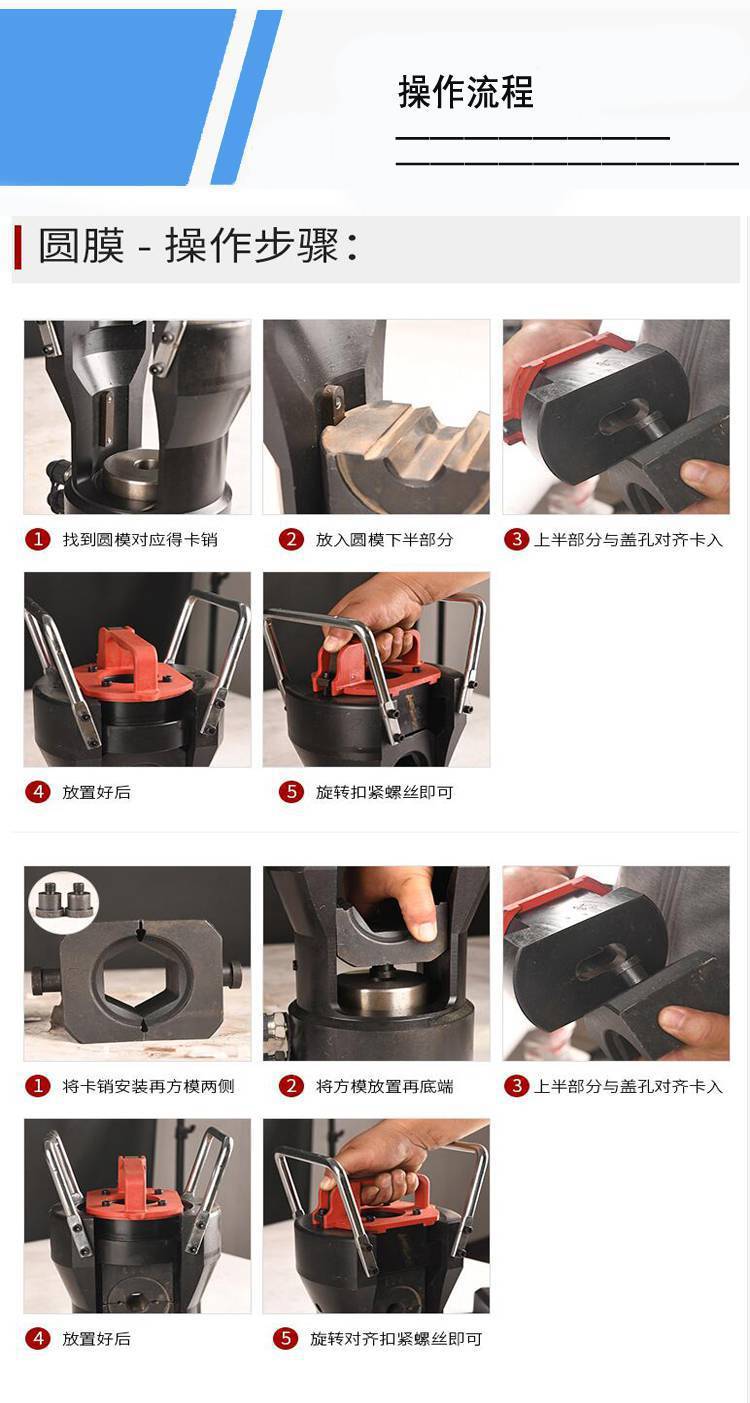 操作流程

圆膜 - 操作步骤：

1 找到圆模对应得卡销

2 放入圆模下半部分

3 上半部分与盖孔对齐卡入

4 放置好后

5 旋转扣紧螺丝即可

1 将卡销安装再方模两侧

2 将方模放置再底端

3 上半部分与盖孔对齐卡入

4 放置好后

5 旋转对齐扣紧螺丝即可