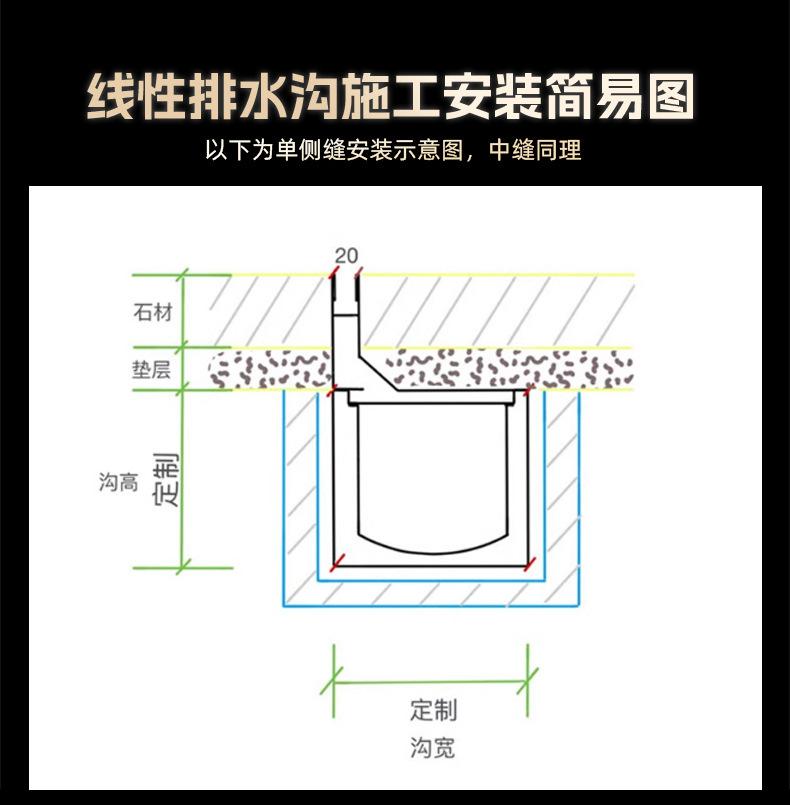 线性排水沟施工安装简易图

以下为单侧缝安装示意图，中缝同理

20

石材

垫层

沟高

定制

定制

沟宽