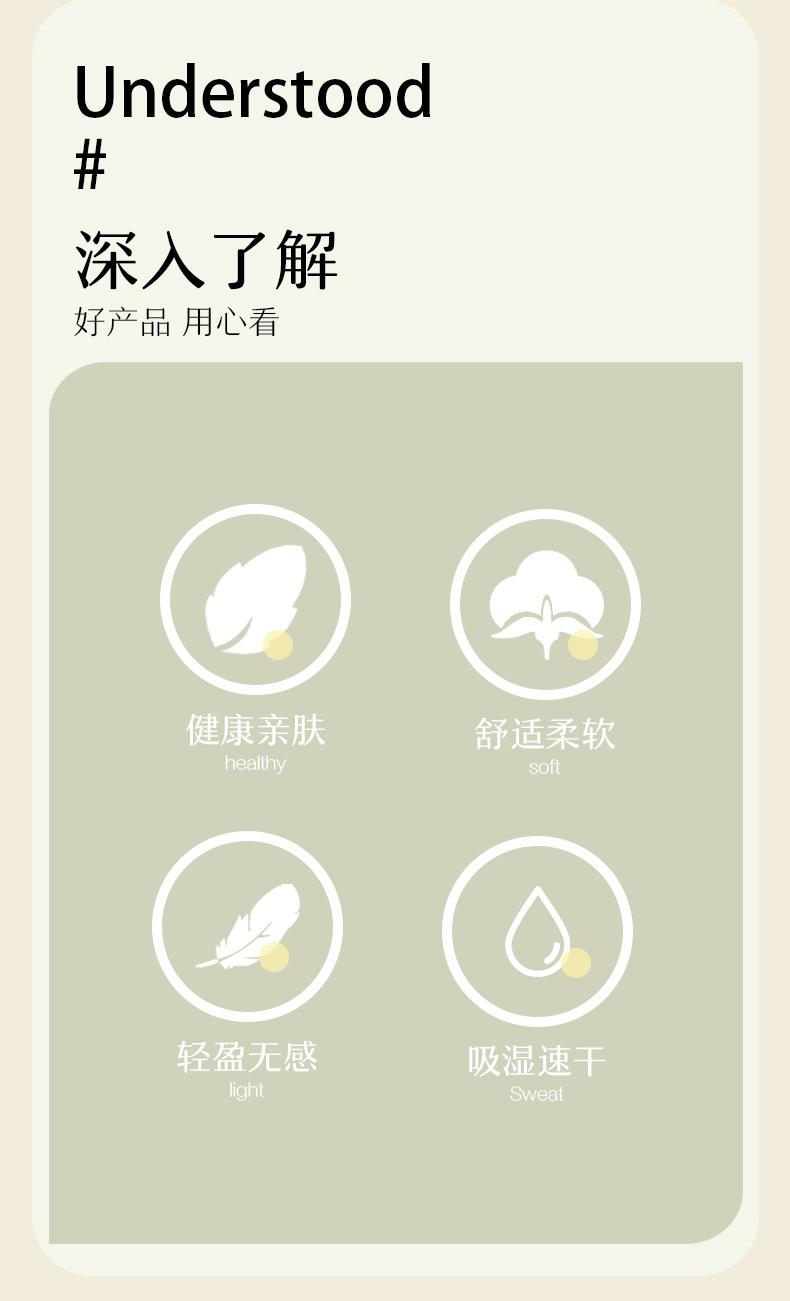 Understood
#

深入了解
好产品 用心看

健康亲肤
healthy

舒适柔软
soft

轻盈无感
light

吸湿速干
Sweat