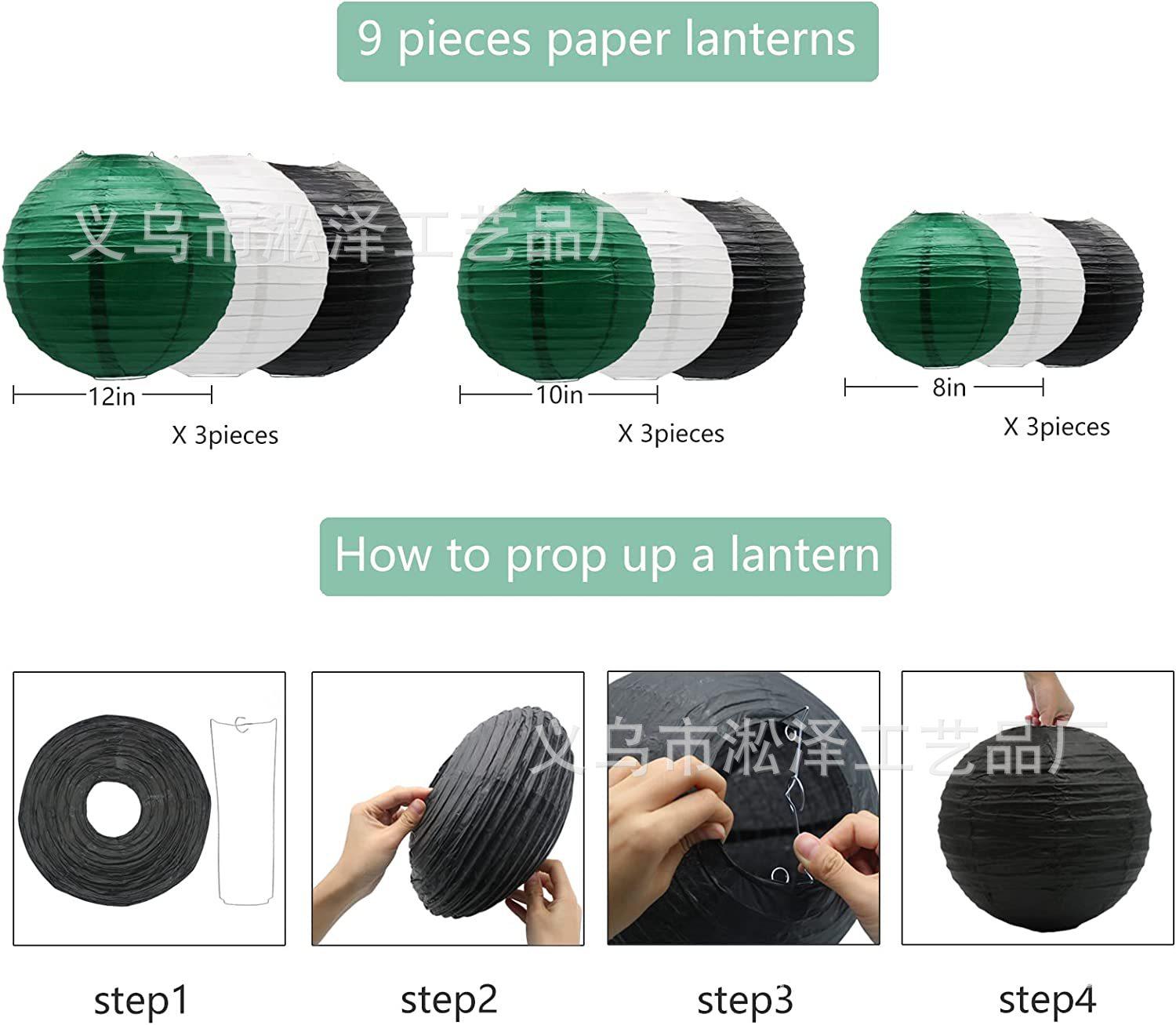 9 pieces paper lanterns

义乌市淞泽工艺品厂

12in

X 3pieces

10in

X 3pieces

8in

X 3pieces

How to prop up a lantern

义乌市淞泽工艺品厂

step1

step2

step3

step4