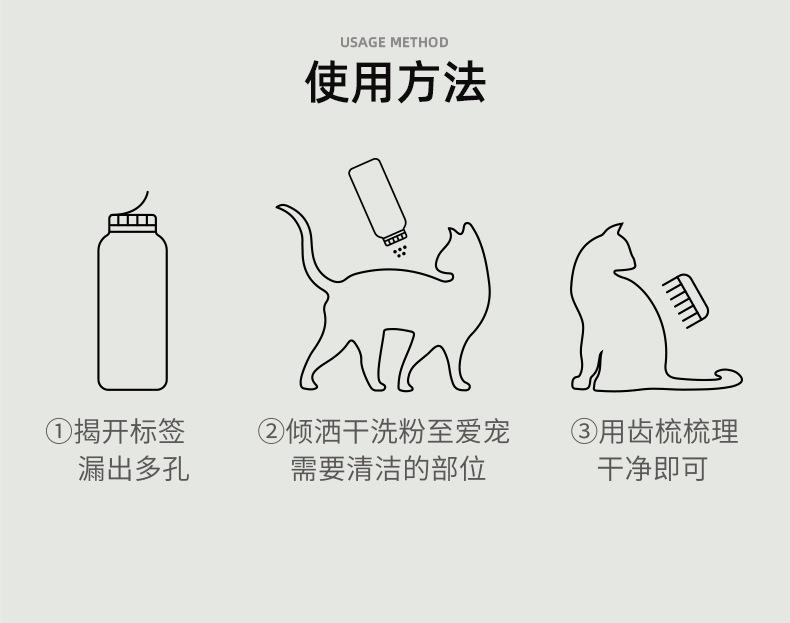 USAGE METHOD
使用方法

①揭开标签
漏出多孔

②倾洒干洗粉至爱宠
需要清洁的部位

③用齿梳梳理
干净即可