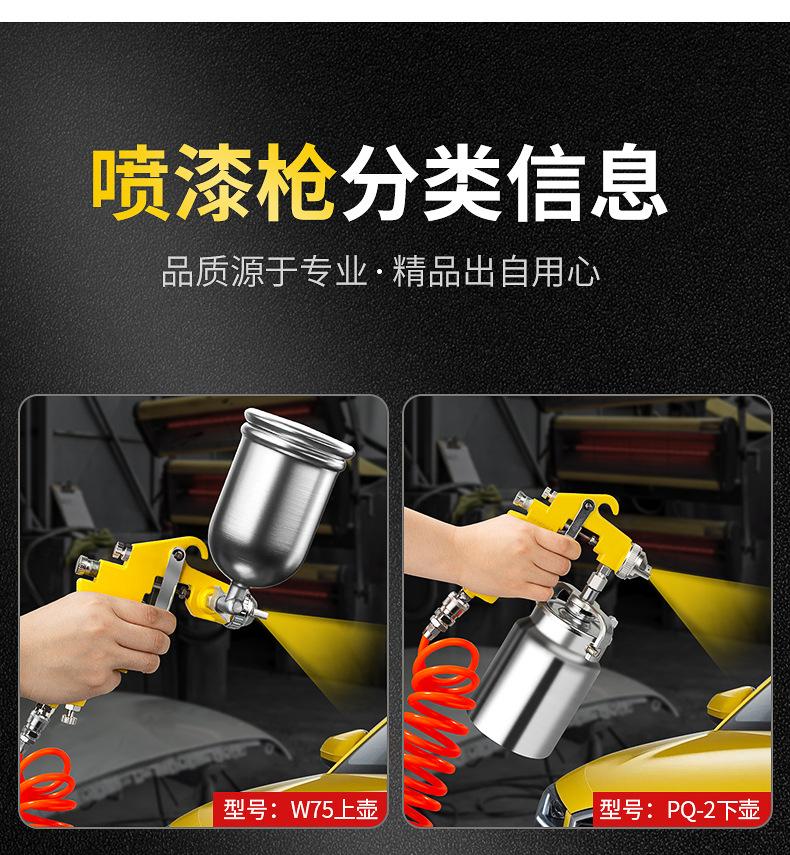 喷漆枪分类信息

品质源于专业·精品出自用心

型号：W75上壶

型号：PQ-2下壶