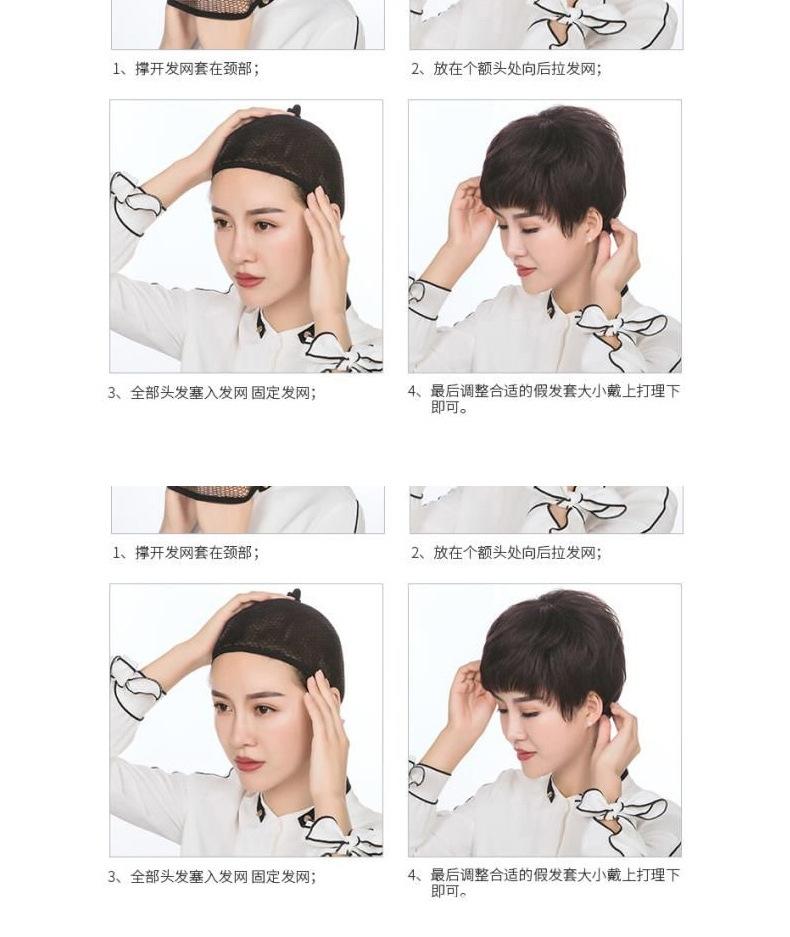 1、撑开发网套在颈部；

2、放在个额头处向后拉发网；

3、全部头发塞入发网 固定发网；

4、最后调整合适的假发套大小戴上打理下即可。

1、撑开发网套在颈部；

2、放在个额头处向后拉发网；

3、全部头发塞入发网 固定发网；

4、最后调整合适的假发套大小戴上打理下即可。