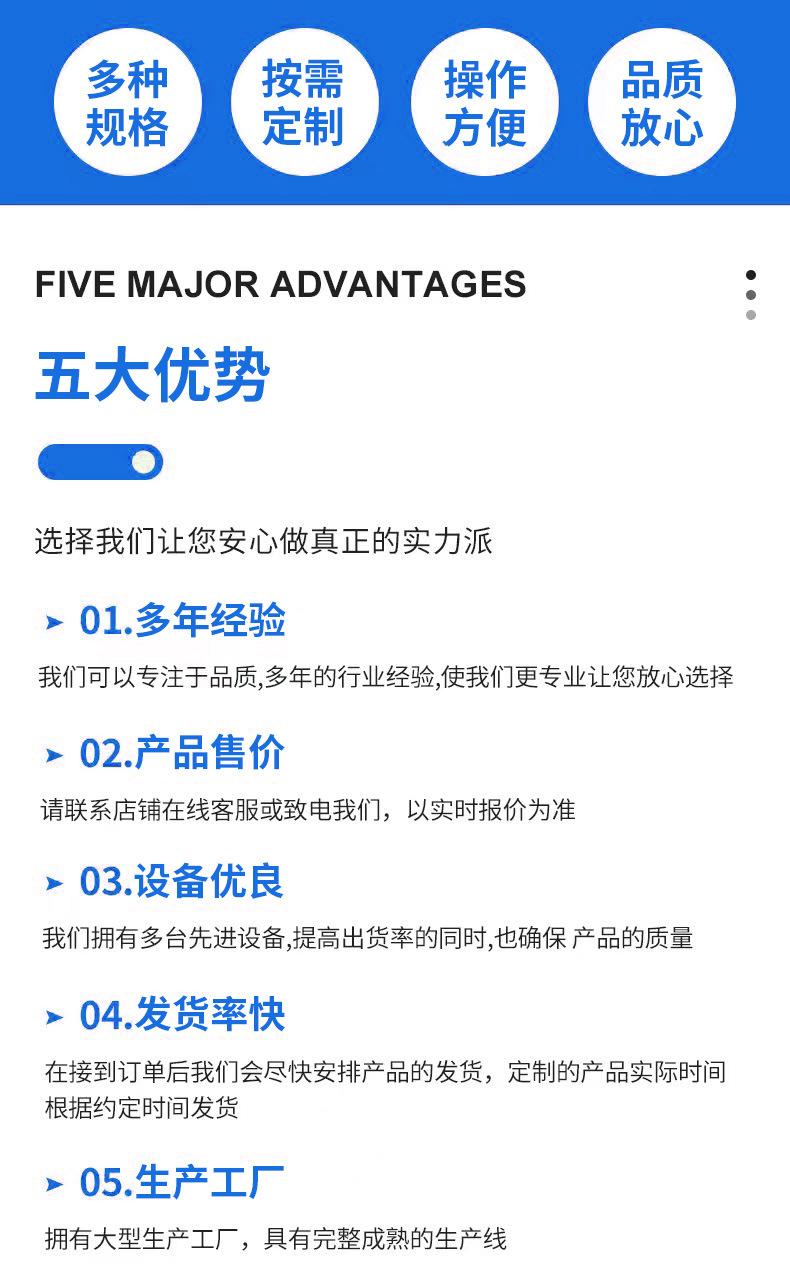 多种规格

按需定制

操作方便

品质放心

FIVE MAJOR ADVANTAGES

五大优势

选择我们让您安心做真正的实力派

➤ 01.多年经验

我们可以专注于品质,多年的行业经验,使我们更专业让您放心选择

➤ 02.产品售价

请联系店铺在线客服或致电我们，以实时报价为准

➤ 03.设备优良

我们拥有多台先进设备,提高出货率的同时,也确保产品的质量

➤ 04.发货率快

在接到订单后我们会尽快安排产品的发货，定制的产品实际时间根据约定时间发货

➤ 05.生产工厂

拥有大型生产工厂，具有完整成熟的生产线