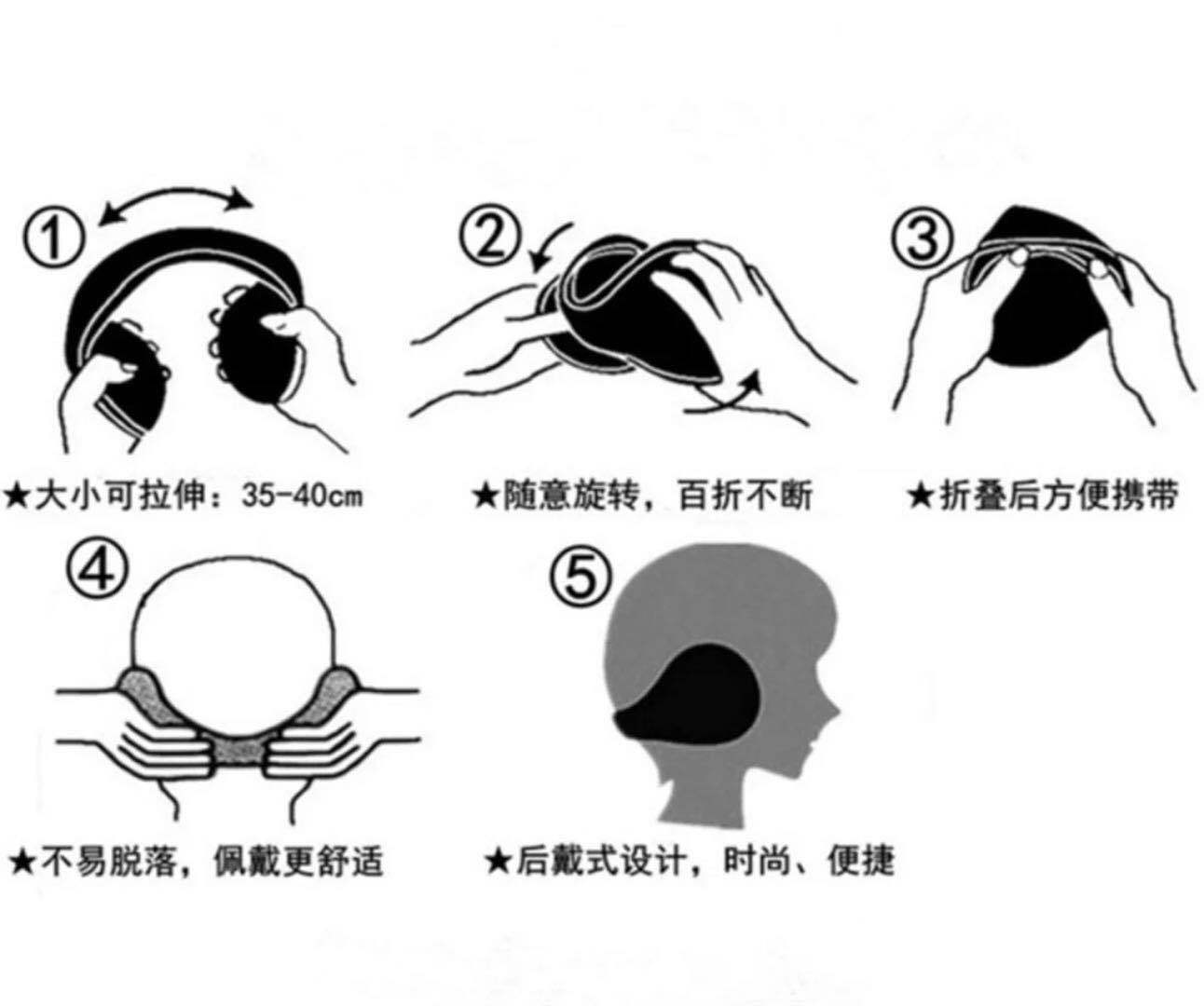 ①

★大小可拉伸：35-40cm

②

★随意旋转，百折不断

③

★折叠后方便携带

④

★不易脱落，佩戴更舒适

⑤

★后戴式设计，时尚、便捷