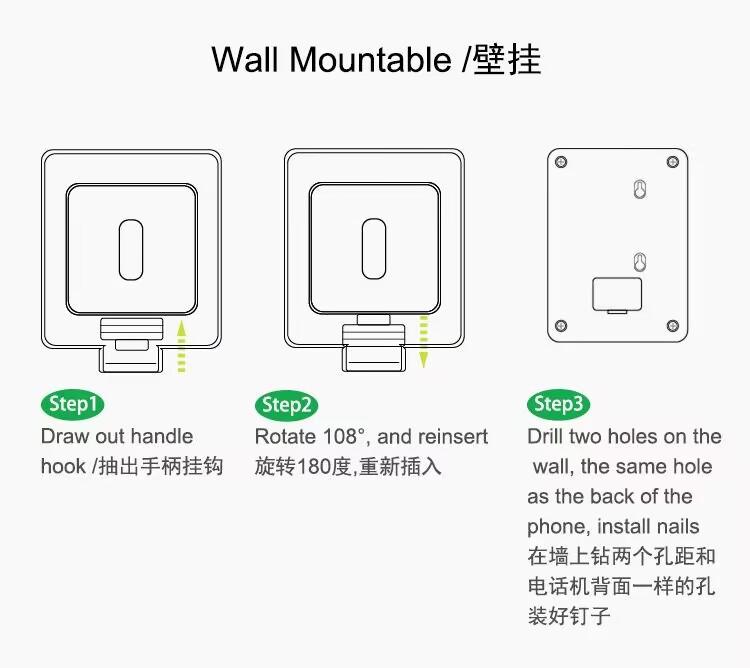 Wall Mountable /壁挂

Step1
Draw out handle hook /抽出手柄挂钩

Step2
Rotate 108°, and reinsert 旋转180度,重新插入

Step3
Drill two holes on the wall, the same hole as the back of the phone, install nails 在墙上钻两个孔距和电话机背面一样的孔装好钉子