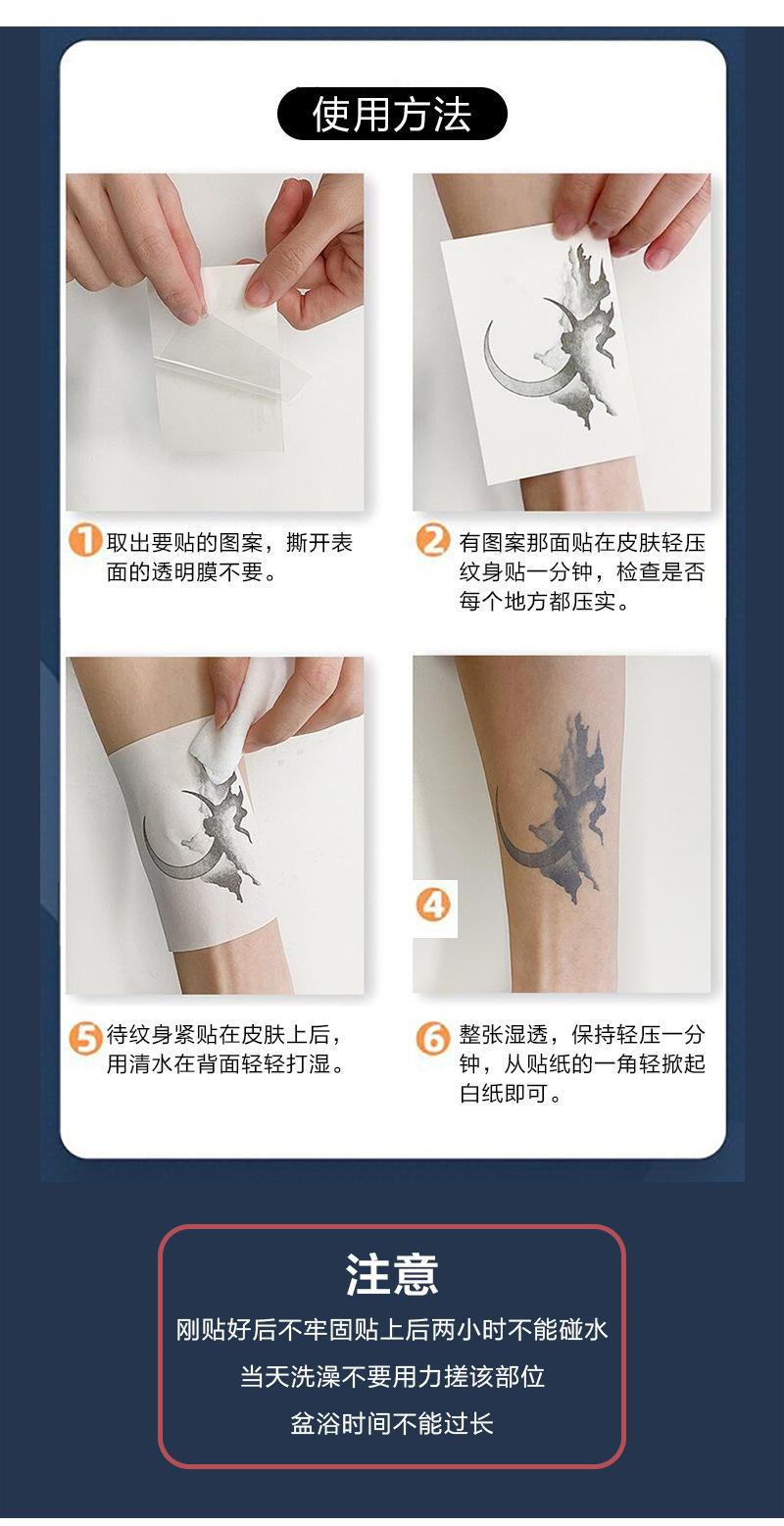 使用方法

1 取出要贴的图案，撕开表面的透明膜不要。

2 有图案那面贴在皮肤轻压纹身贴一分钟，检查是否每个地方都压实。

4

5 待纹身紧贴在皮肤上后，用清水在背面轻轻打湿。

6 整张湿透，保持轻压一分钟，从贴纸的一角轻掀起白纸即可。

注意

刚贴好后不牢固贴上后两小时不能碰水

当天洗澡不要用力搓该部位

盆浴时间不能过长