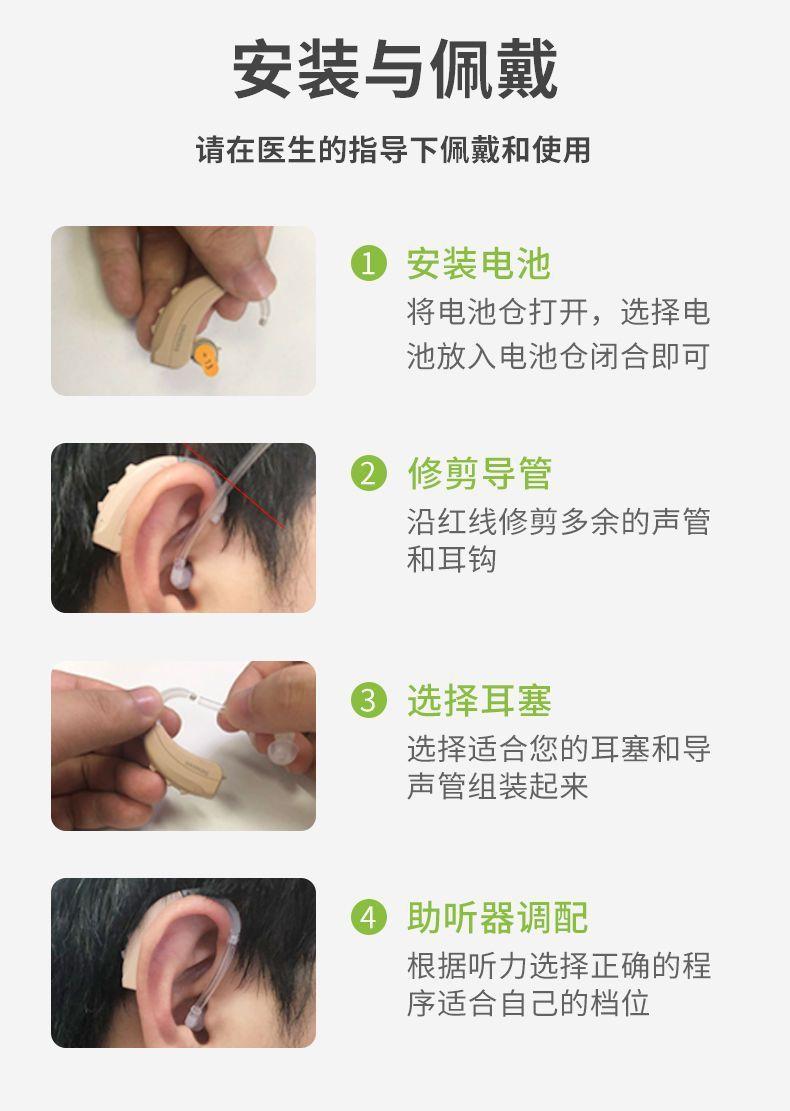 安装与佩戴

请在医生的指导下佩戴和使用

1 安装电池
将电池仓打开，选择电池放入电池仓闭合即可

2 修剪导管
沿红线修剪多余的声管和耳钩

3 选择耳塞
选择适合您的耳塞和导声管组装起来

4 助听器调配
根据听力选择正确的程序适合自己的档位