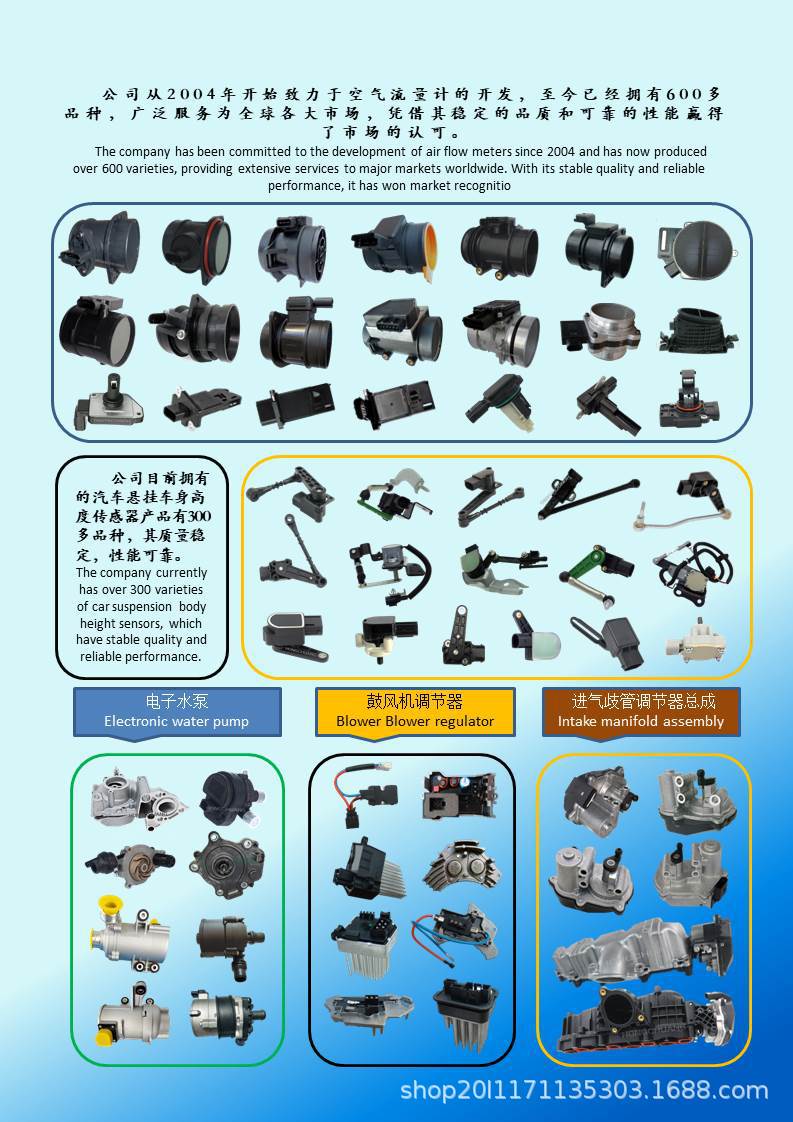 公司从2004年开始致力于空气流量计的开发，至今已经拥有600多品种，广泛服务为全球各大市场，凭借其稳定的品质和可靠的性能赢得了市场的认可。

The company has been committed to the development of air flow meters since 2004 and has now produced over 600 varieties, providing extensive services to major markets worldwide. With its stable quality and reliable performance, it has won market recognitio

公司目前拥有的汽车悬挂车身高度传感器产品有300多品种，其质量稳定，性能可靠。

The company currently has over 300 varieties of car suspension body height sensors, which have stable quality and reliable performance.

电子水泵
Electronic water pump

鼓风机调节器
Blower Blower regulator

进气歧管调节器总成
Intake manifold assembly

shop20l1171135303.1688.com