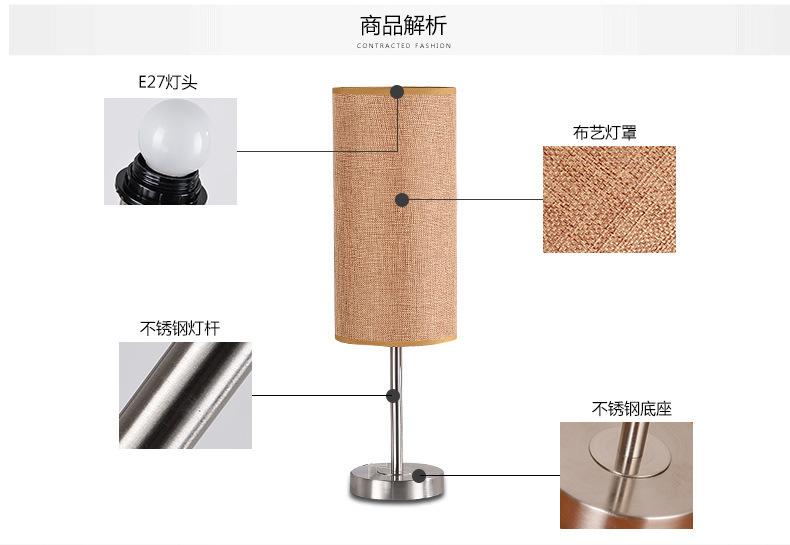 商品解析
CONTRACTED FASHION

E27灯头

布艺灯罩

不锈钢灯杆

不锈钢底座