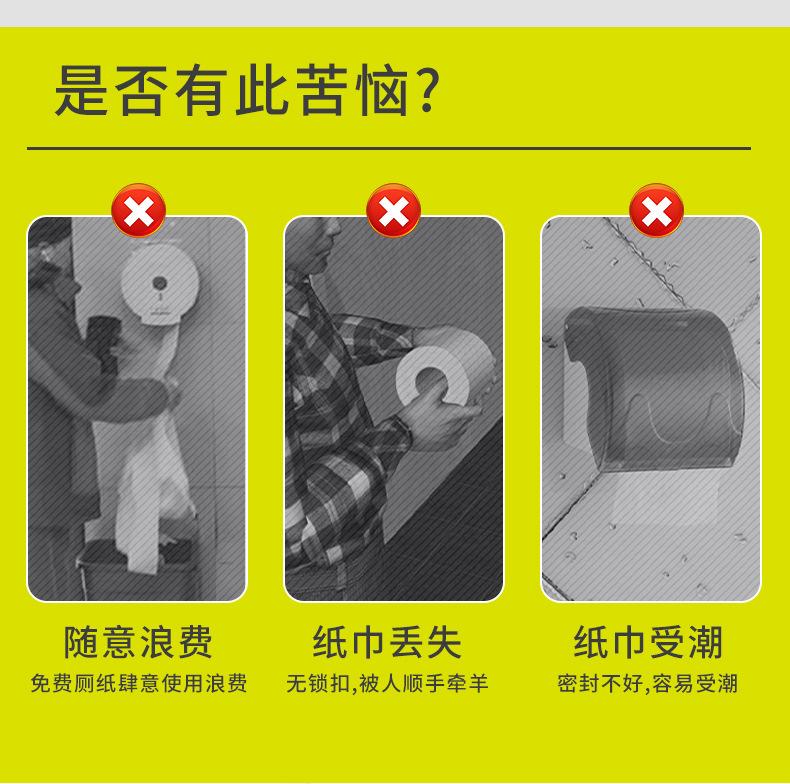 是否有此苦恼?

随意浪费
免费厕纸肆意使用浪费

纸巾丢失
无锁扣,被人顺手牵羊

纸巾受潮
密封不好,容易受潮