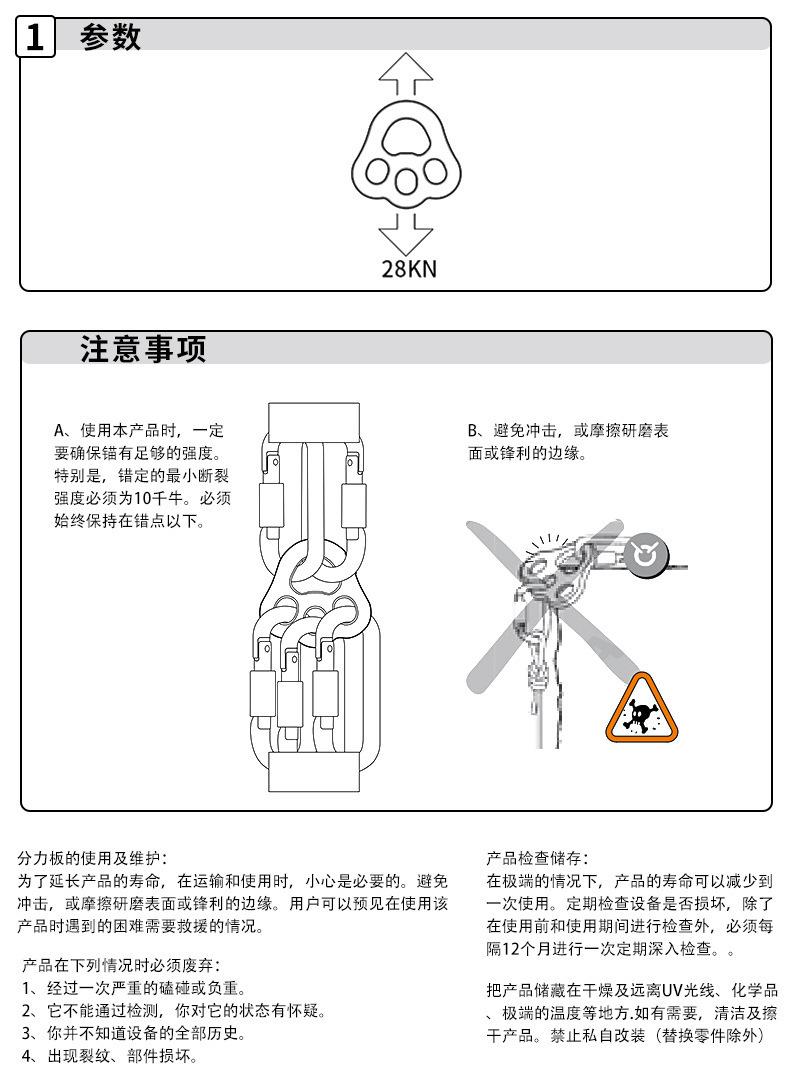 1 参数

28KN

注意事项

A、使用本产品时，一定要确保锚有足够的强度。特别是，锚定的最小断裂强度必须为10千牛。必须始终保持在锚点以下。

B、避免冲击，或摩擦研磨表面或锋利的边缘。

分力板的使用及维护：
为了延长产品的寿命，在运输和使用时，小心是必要的。避免冲击，或摩擦研磨表面或锋利的边缘。用户可以预见在使用该产品时遇到的困难需要救援的情况。

产品在下列情况时必须废弃：
1、经过一次严重的磕碰或负重。
2、它不能通过检测，你对它的状态有怀疑。
3、你并不知道设备的全部历史。
4、出现裂纹、部件损坏。

产品检查储存：
在极端的情况下，产品的寿命可以减少到一次使用。定期检查设备是否损坏，除了在使用前和使用期间进行检查外，必须每隔12个月进行一次定期深入检查。。

把产品储藏在干燥及远离UV光线、化学品、极端的温度等地方.如有需要，清洁及擦干产品。禁止私自改装（替换零件除外）