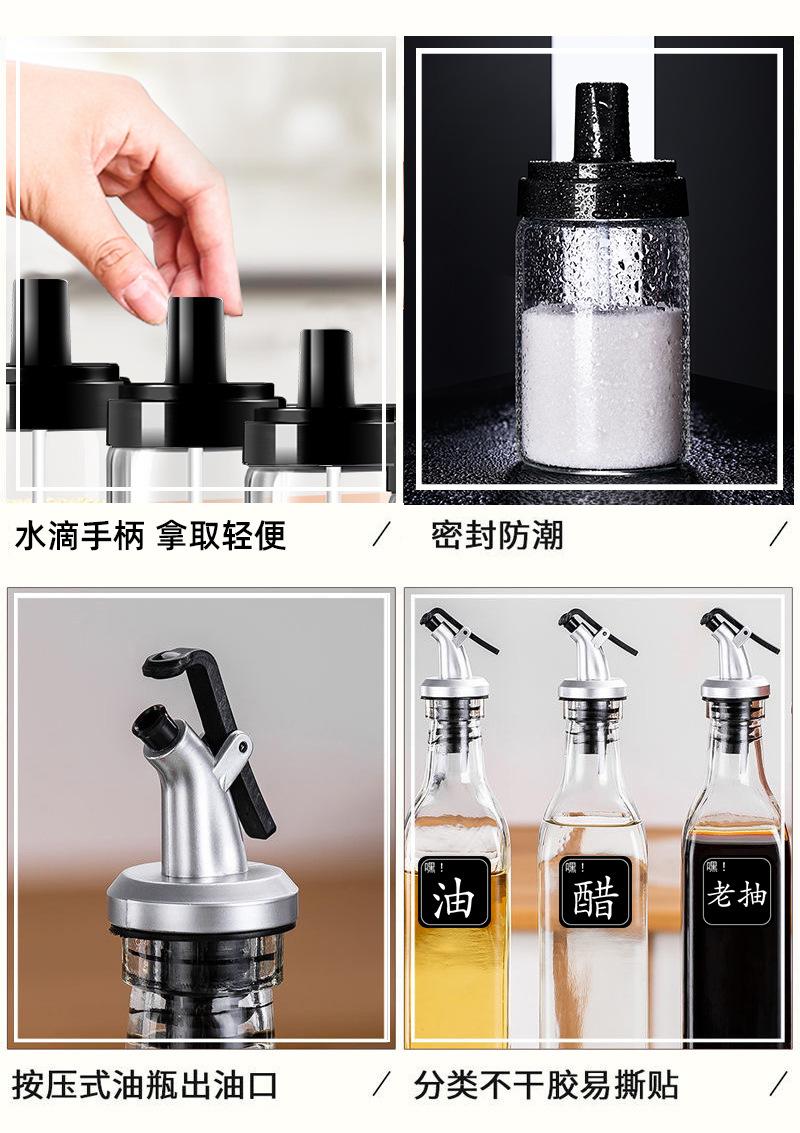 水滴手柄 拿取轻便 /

密封防潮 /

嘿！
油

嘿！
醋

嘿！
老抽

按压式油瓶出油口 /

分类不干胶易撕贴 /