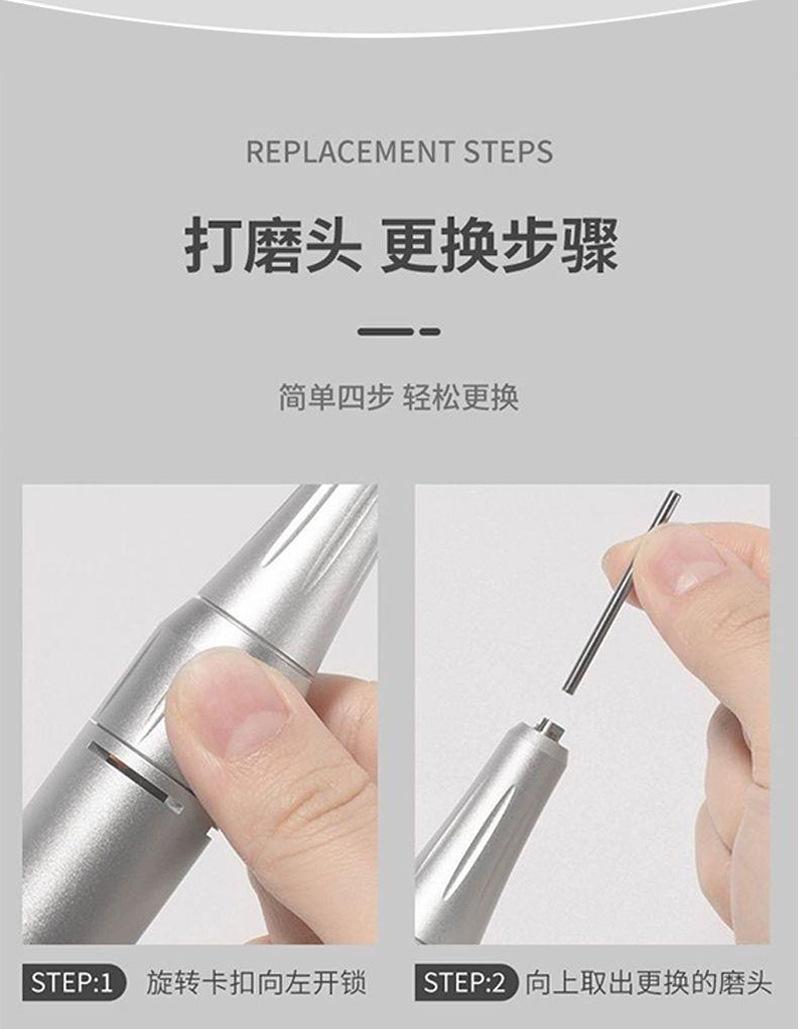 REPLACEMENT STEPS

打磨头 更换步骤

简单四步 轻松更换

STEP:1 旋转卡扣向左开锁

STEP:2 向上取出更换的磨头