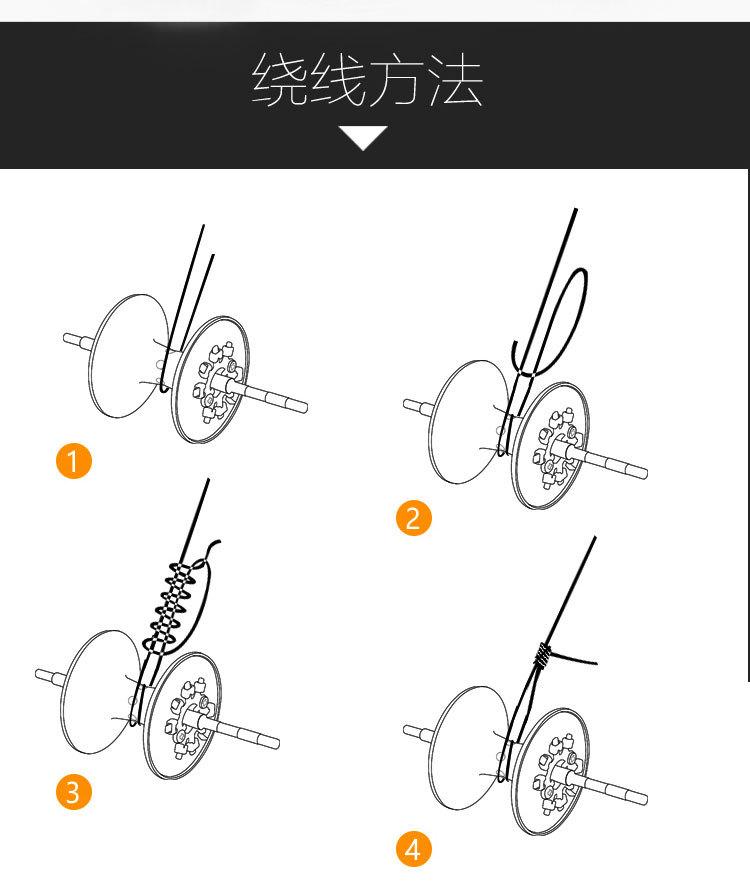 绕线方法

1

2

3

4