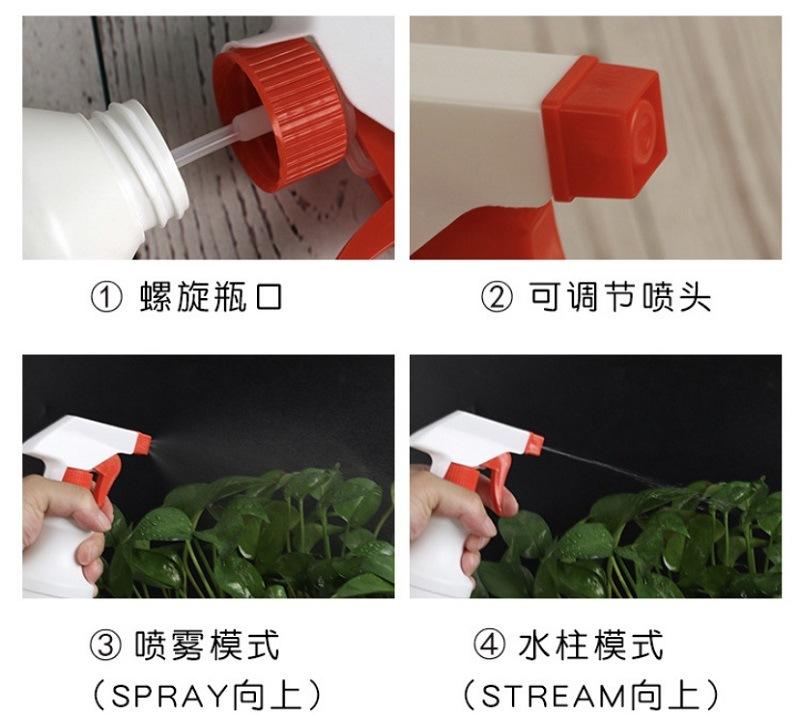 ① 螺旋瓶口

② 可调节喷头

③ 喷雾模式
（SPRAY向上）

④ 水柱模式
（STREAM向上）