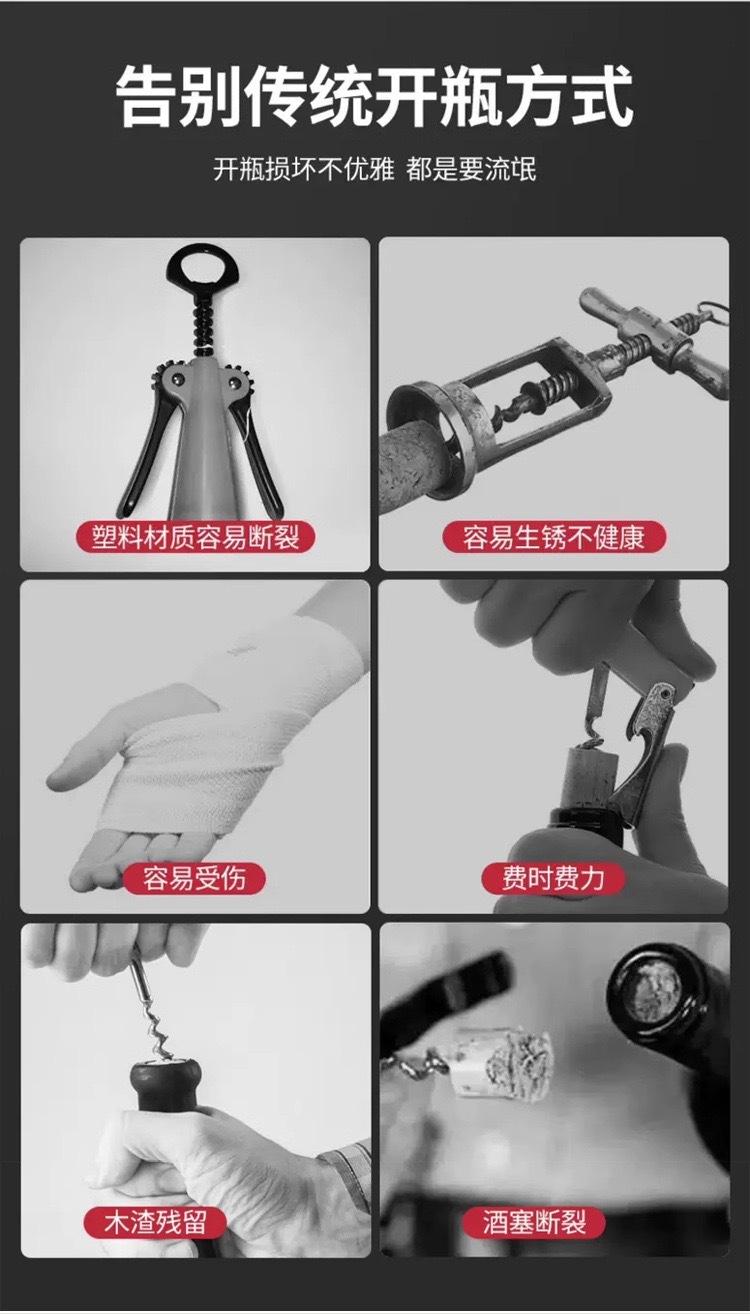 告别传统开瓶方式

开瓶损坏不优雅 都是要流氓

塑料材质容易断裂

容易生锈不健康

容易受伤

费时费力

木渣残留

酒塞断裂