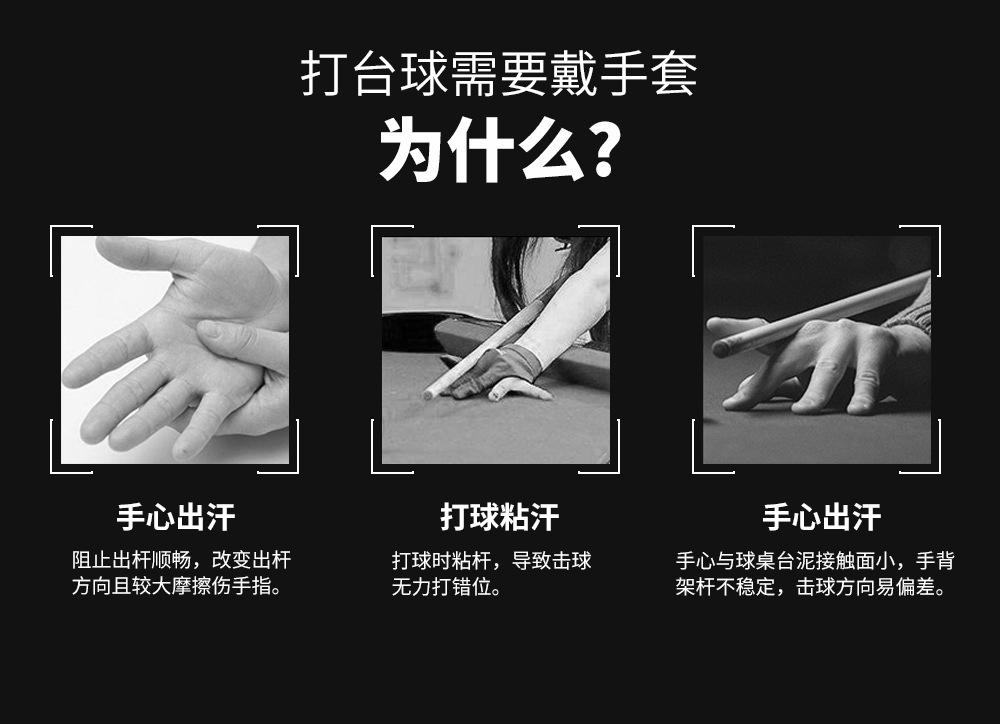 打台球需要戴手套

为什么?

手心出汗

阻止出杆顺畅，改变出杆方向且较大摩擦伤手指。

打球粘汗

打球时粘杆，导致击球无力打错位。

手心出汗

手心与球桌台泥接触面小，手背架杆不稳定，击球方向易偏差。