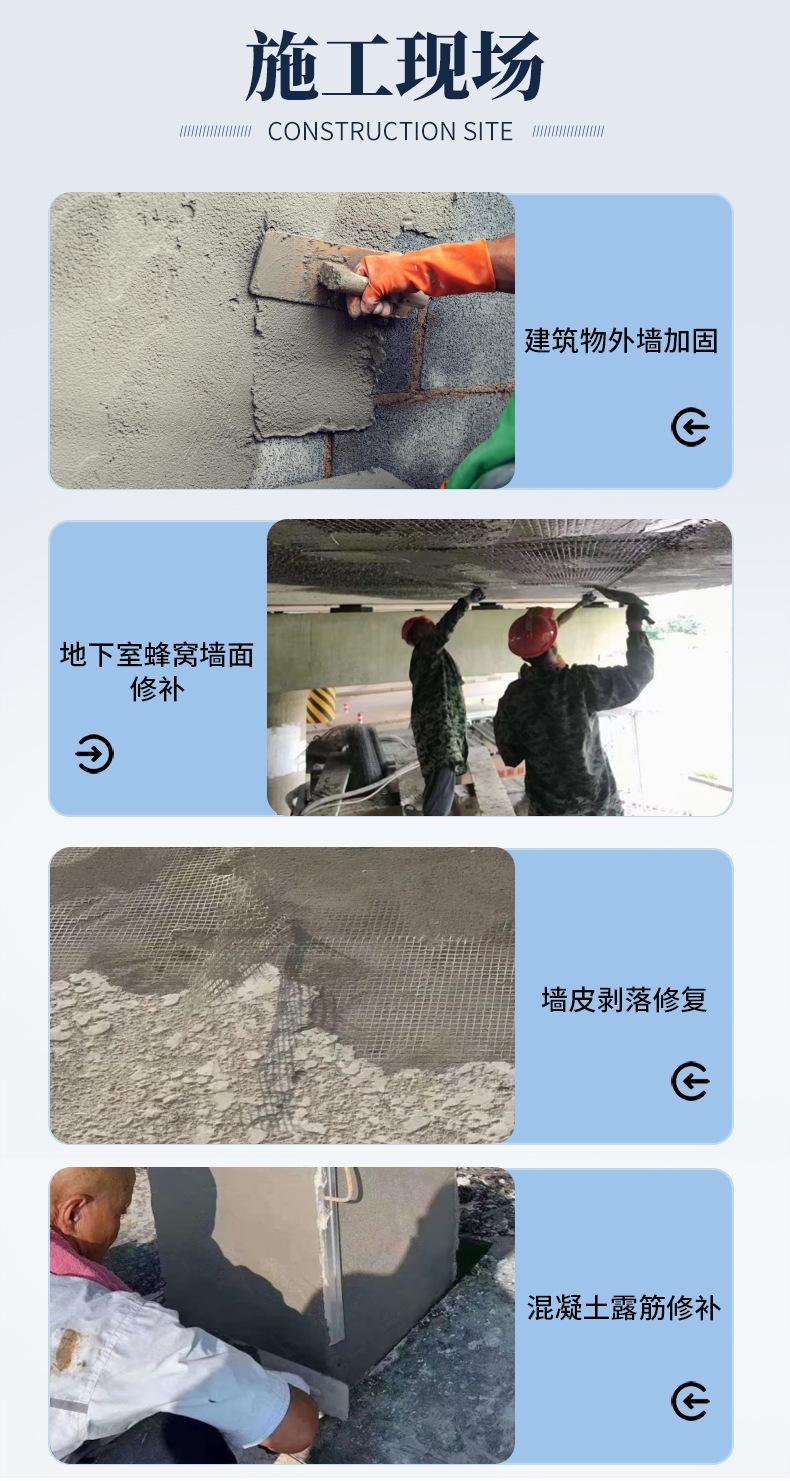 施工现场

CONSTRUCTION SITE

建筑物外墙加固

地下室蜂窝墙面修补

墙皮剥落修复

混凝土露筋修补