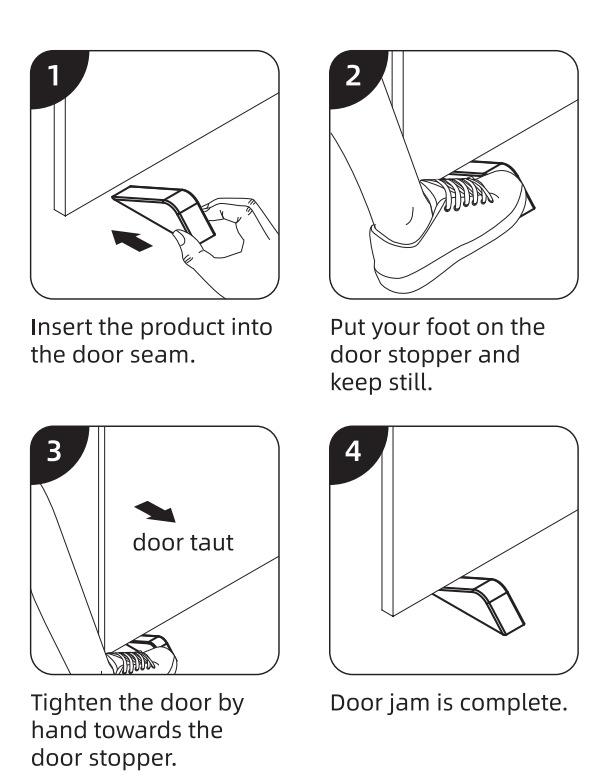 1

Insert the product into the door seam.

2

Put your foot on the door stopper and keep still.

3

door taut

Tighten the door by hand towards the door stopper.

4

Door jam is complete.