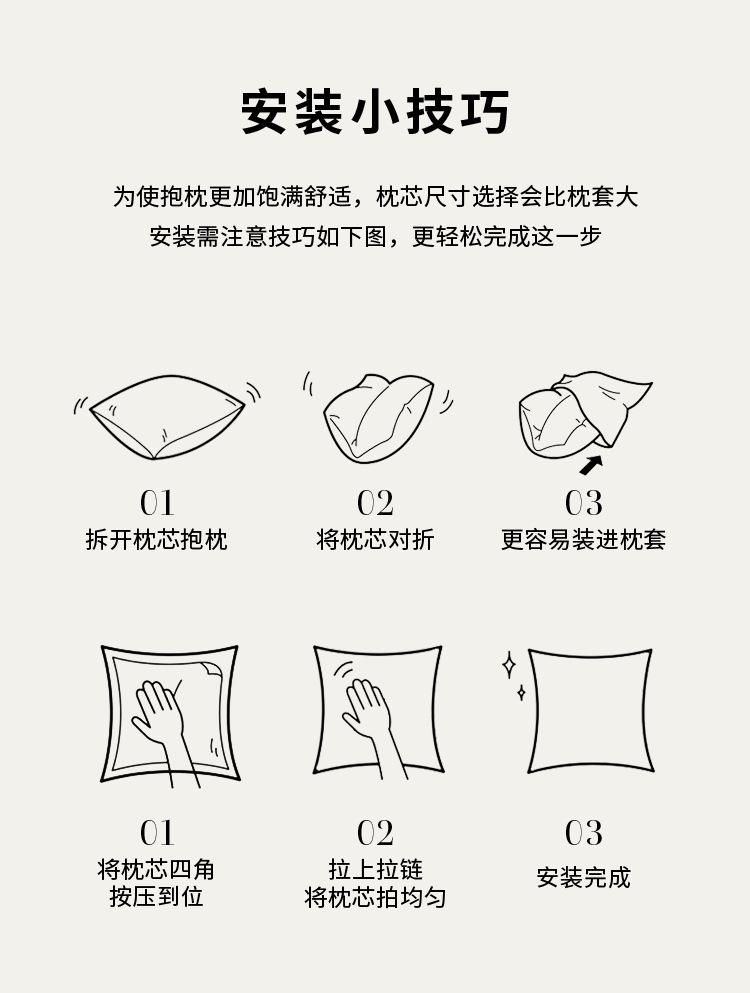 安装小技巧

为使抱枕更加饱满舒适，枕芯尺寸选择会比枕套大
安装需注意技巧如下图，更轻松完成这一步

01
拆开枕芯抱枕

02
将枕芯对折

03
更容易装进枕套

01
将枕芯四角
按压到位

02
拉上拉链
将枕芯拍均匀

03
安装完成