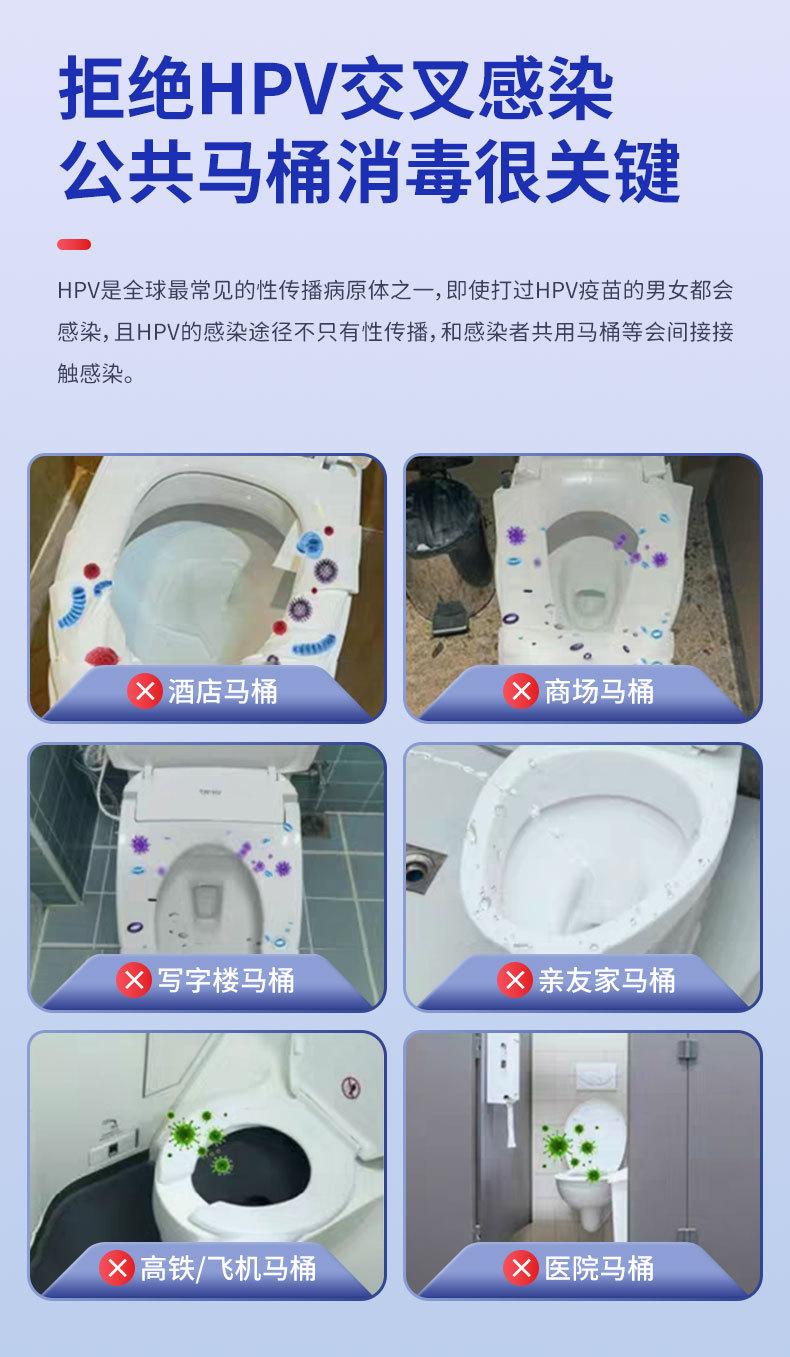 拒绝HPV交叉感染
公共马桶消毒很关键

HPV是全球最常见的性传播病原体之一，即使打过HPV疫苗的男女都会感染，且HPV的感染途径不只有性传播，和感染者共用马桶等会间接接触感染。

酒店马桶

商场马桶

写字楼马桶

亲友家马桶

高铁/飞机马桶

医院马桶