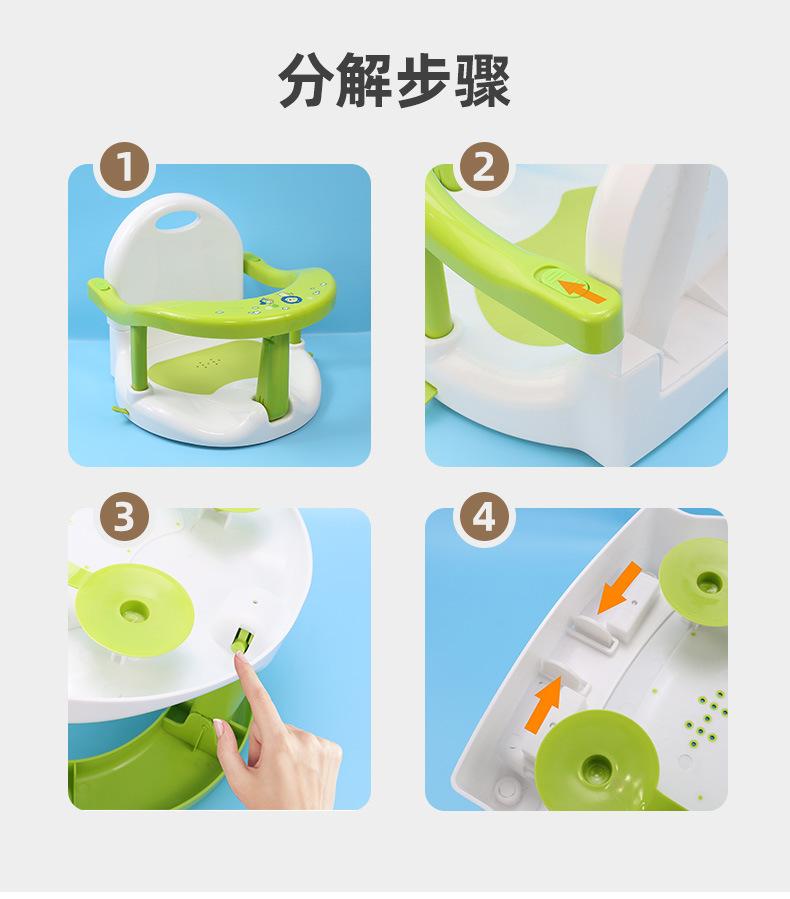 分解步骤

1

2

3

4