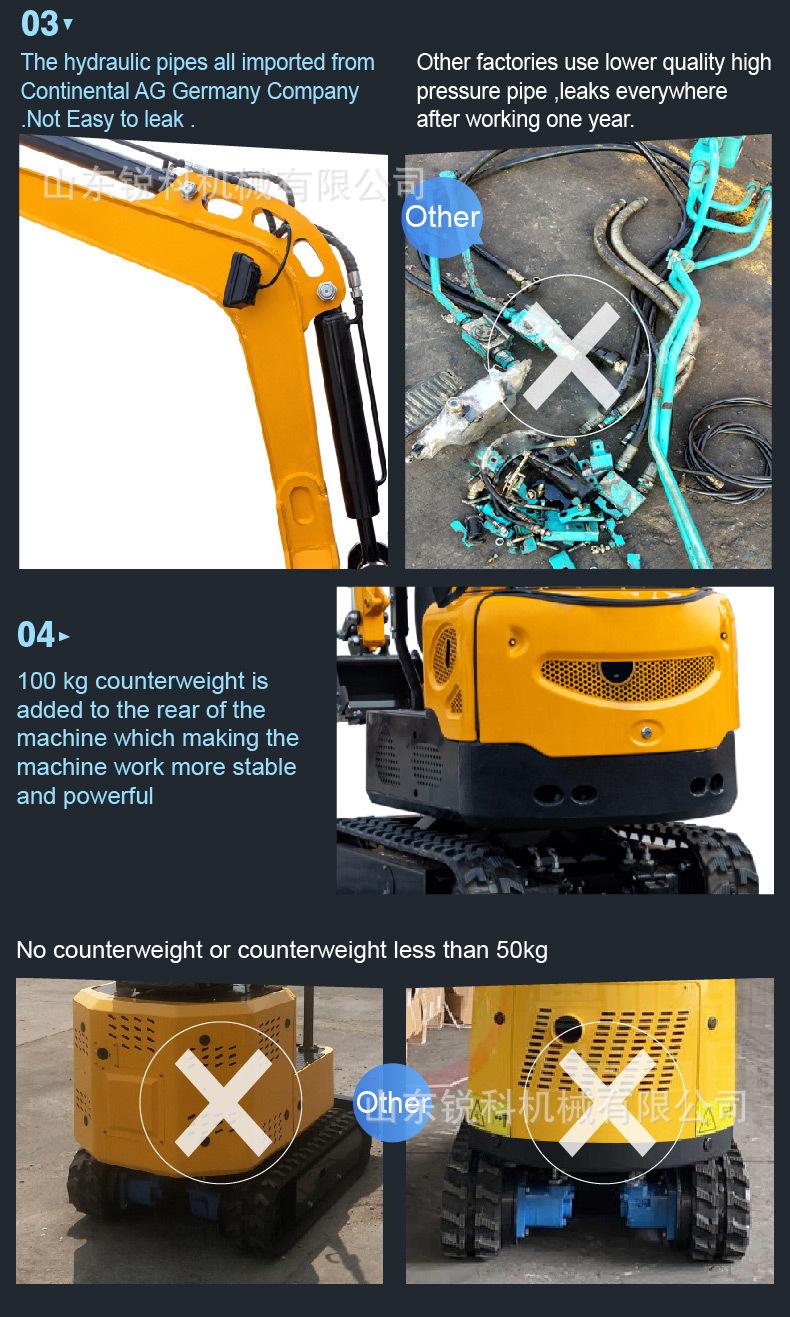 03

The hydraulic pipes all imported from Continental AG Germany Company .Not Easy to leak .

Other factories use lower quality high pressure pipe ,leaks everywhere after working one year.

山东锐科机械有限公司

Other

04

100 kg counterweight is added to the rear of the machine which making the machine work more stable and powerful

No counterweight or counterweight less than 50kg

Other

山东锐科机械有限公司