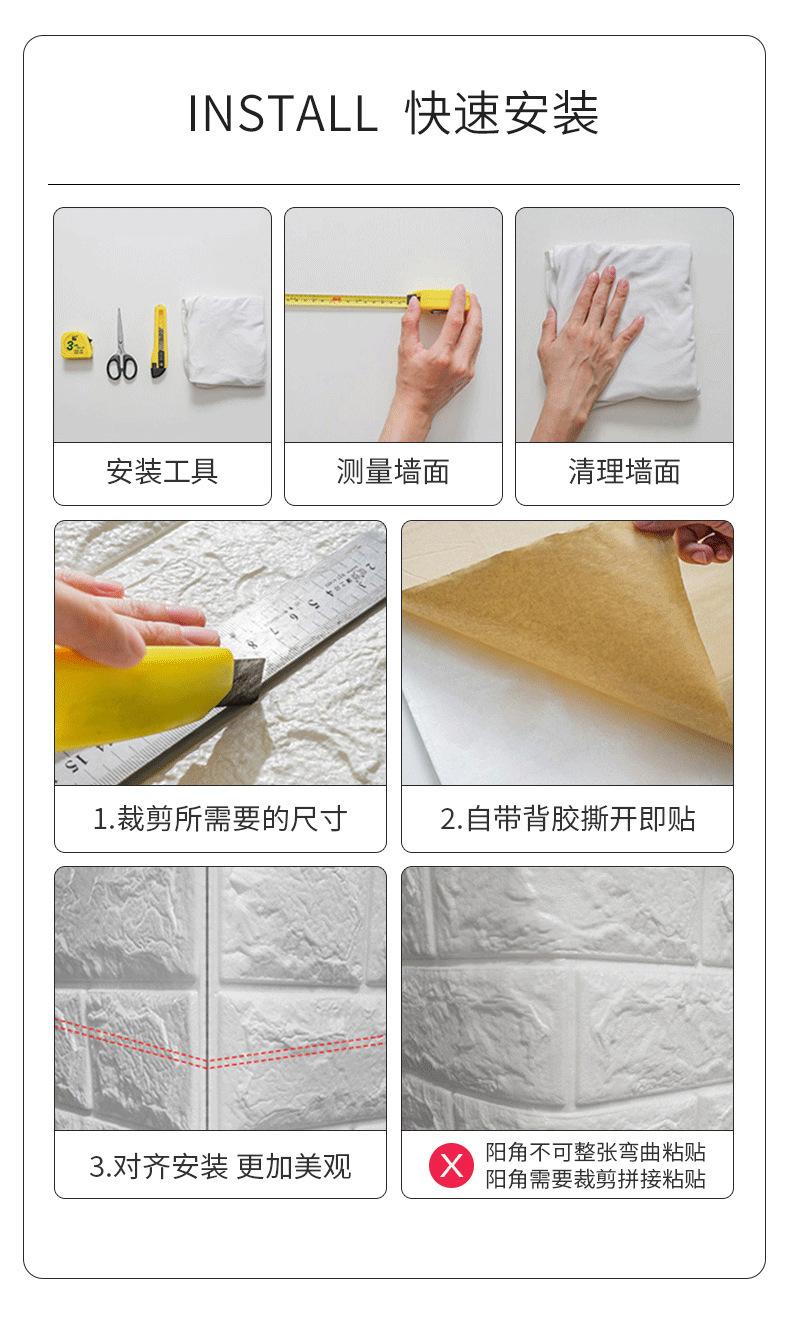 INSTALL 快速安装

安装工具

测量墙面

清理墙面

1.裁剪所需要的尺寸

2.自带背胶撕开即贴

3.对齐安装 更加美观

X 阳角不可整张弯曲粘贴
阳角需要裁剪拼接粘贴