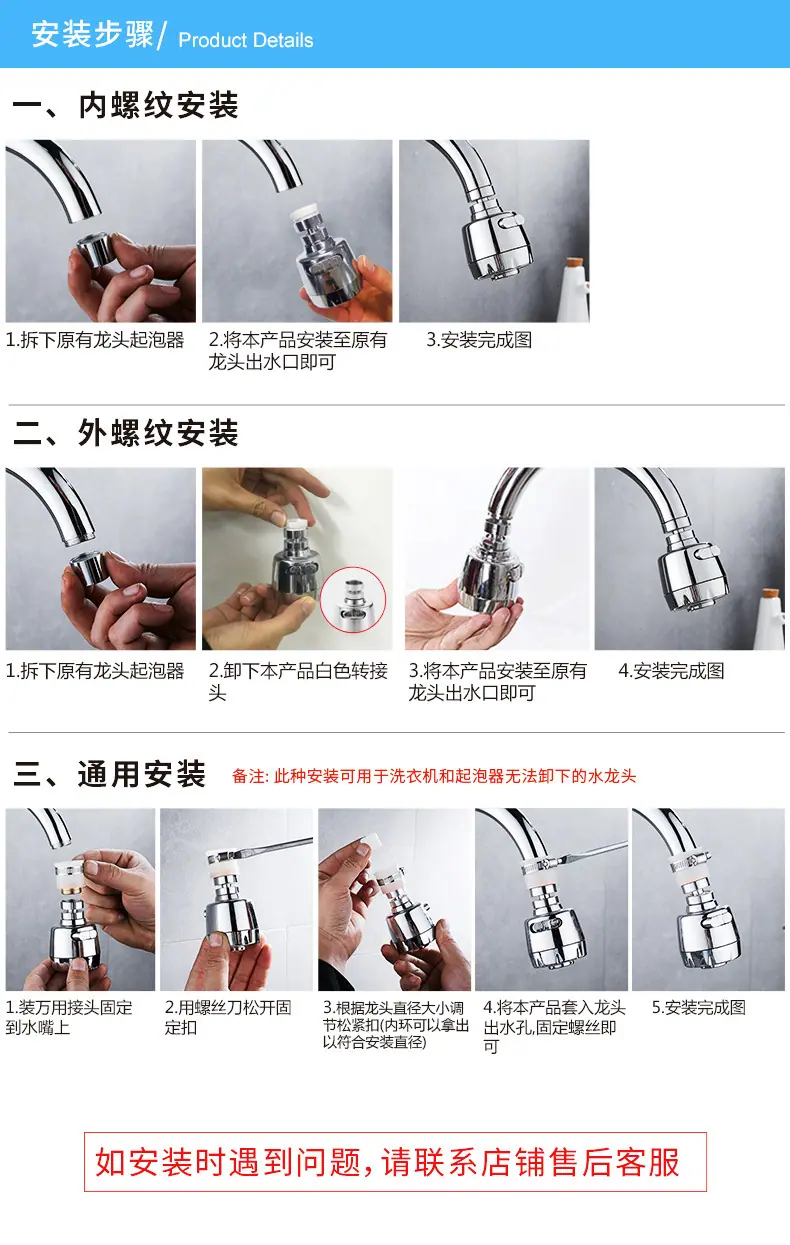 安装步骤/ Product Details

一、内螺纹安装

1.拆下原有龙头起泡器

2.将本产品安装至原有龙头出水口即可

3.安装完成图

二、外螺纹安装

1.拆下原有龙头起泡器

2.卸下本产品白色转接头

3.将本产品安装至原有龙头出水口即可

4.安装完成图

三、通用安装 备注: 此种安装可用于洗衣机和起泡器无法卸下的水龙头

1.装万用接头固定到水嘴上

2.用螺丝刀松开固定扣

3.根据龙头直径大小调节松紧扣(内环可以拿出以符合安装直径)

4.将本产品套入龙头出水孔,固定螺丝即可

5.安装完成图

如安装时遇到问题,请联系店铺售后客服