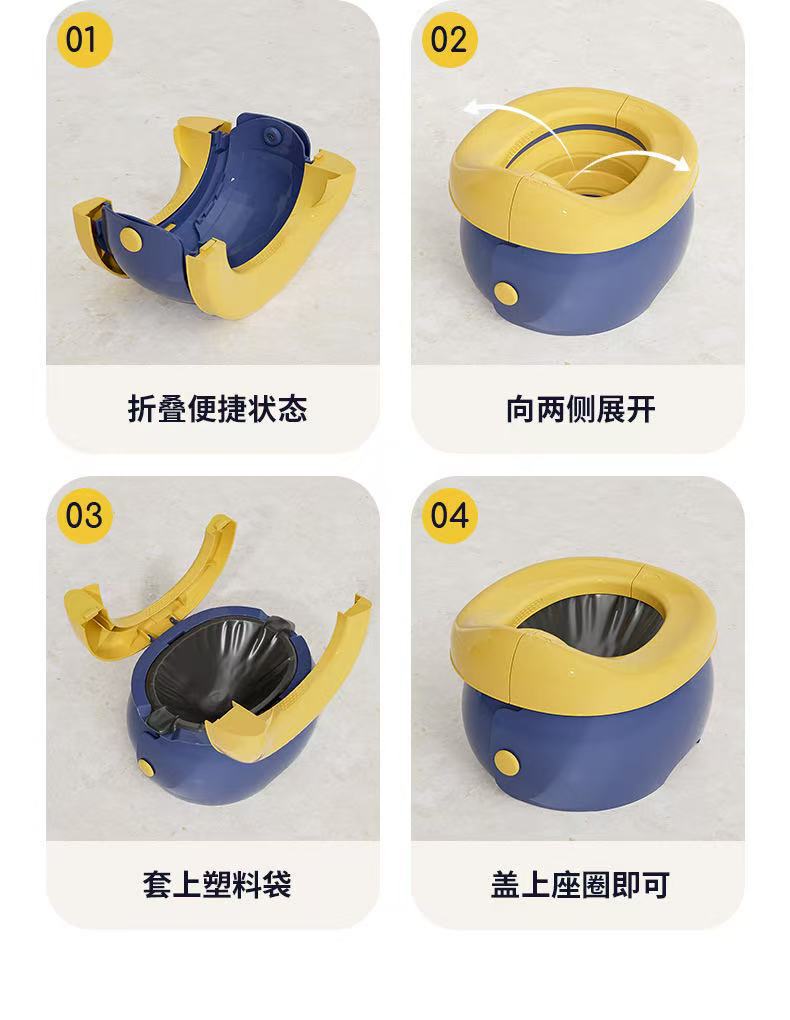 01

折叠便捷状态

02

向两侧展开

03

套上塑料袋

04

盖上座圈即可