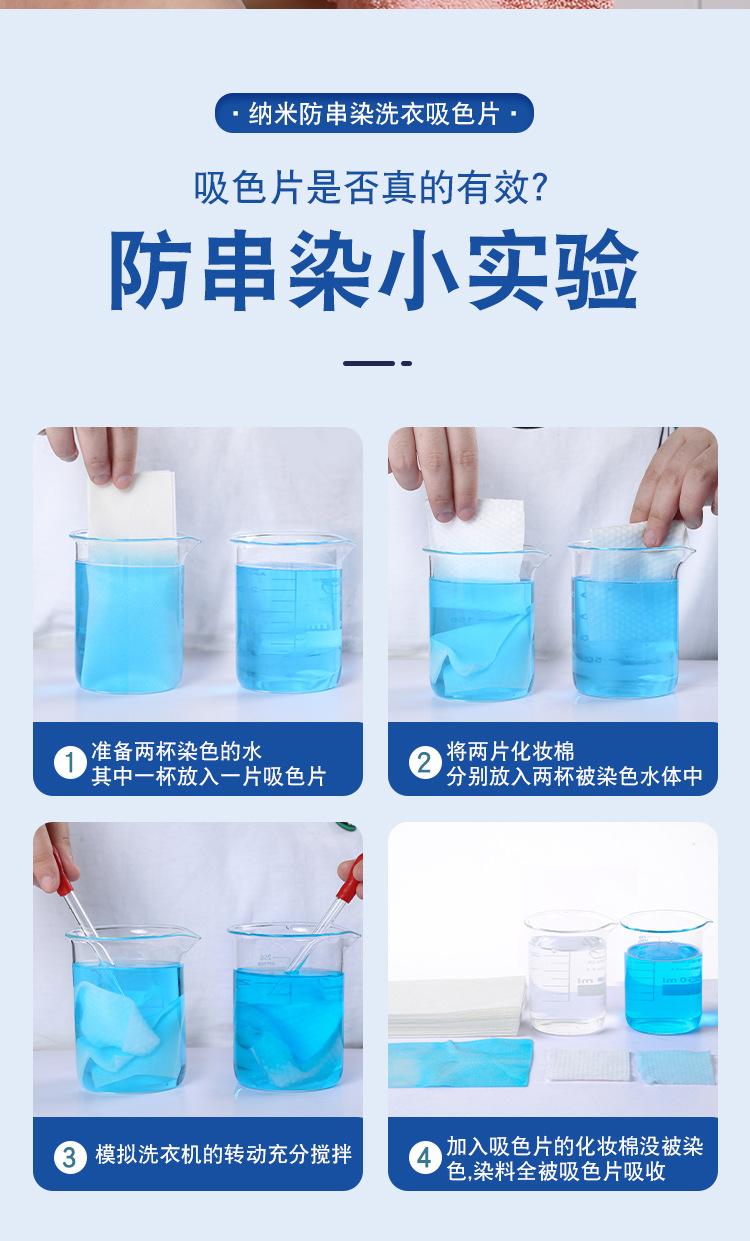 · 纳米防串染洗衣吸色片 ·

吸色片是否真的有效?

防串染小实验

1 准备两杯染色的水
其中一杯放入一片吸色片

2 将两片化妆棉
分别放入两杯被染色水体中

3 模拟洗衣机的转动充分搅拌

4 加入吸色片的化妆棉没被染色,染料全被吸色片吸收