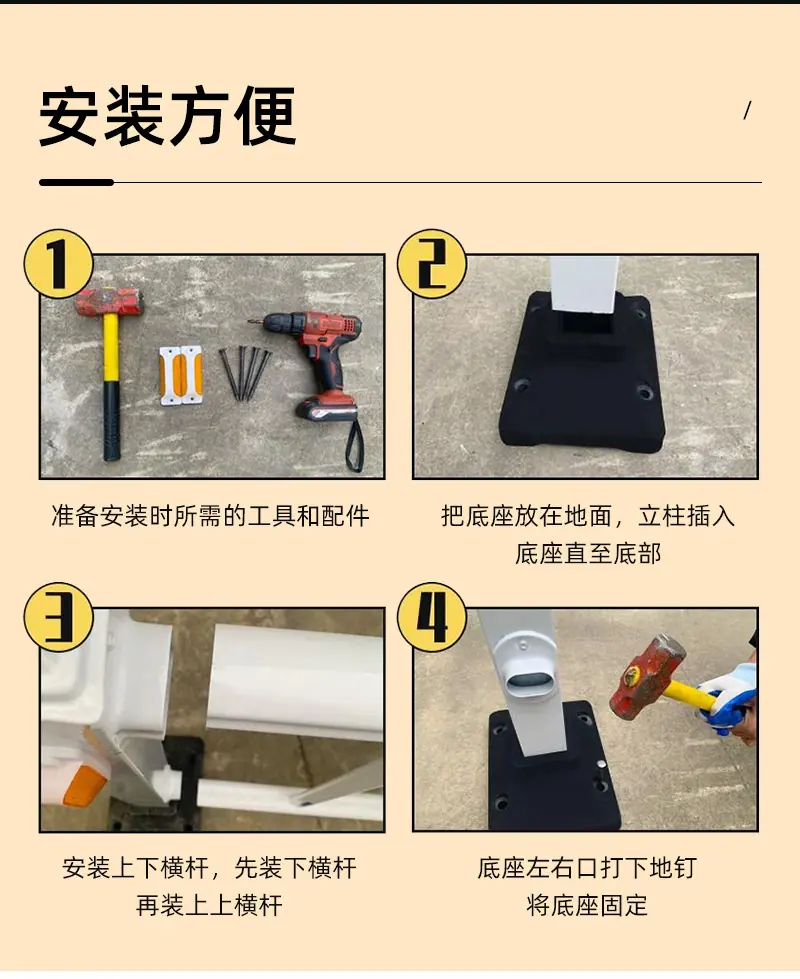 安装方便

/

1

准备安装时所需的工具和配件

2

把底座放在地面，立柱插入底座直至底部

3

安装上下横杆，先装下横杆再装上上横杆

4

底座左右口打下地钉将底座固定