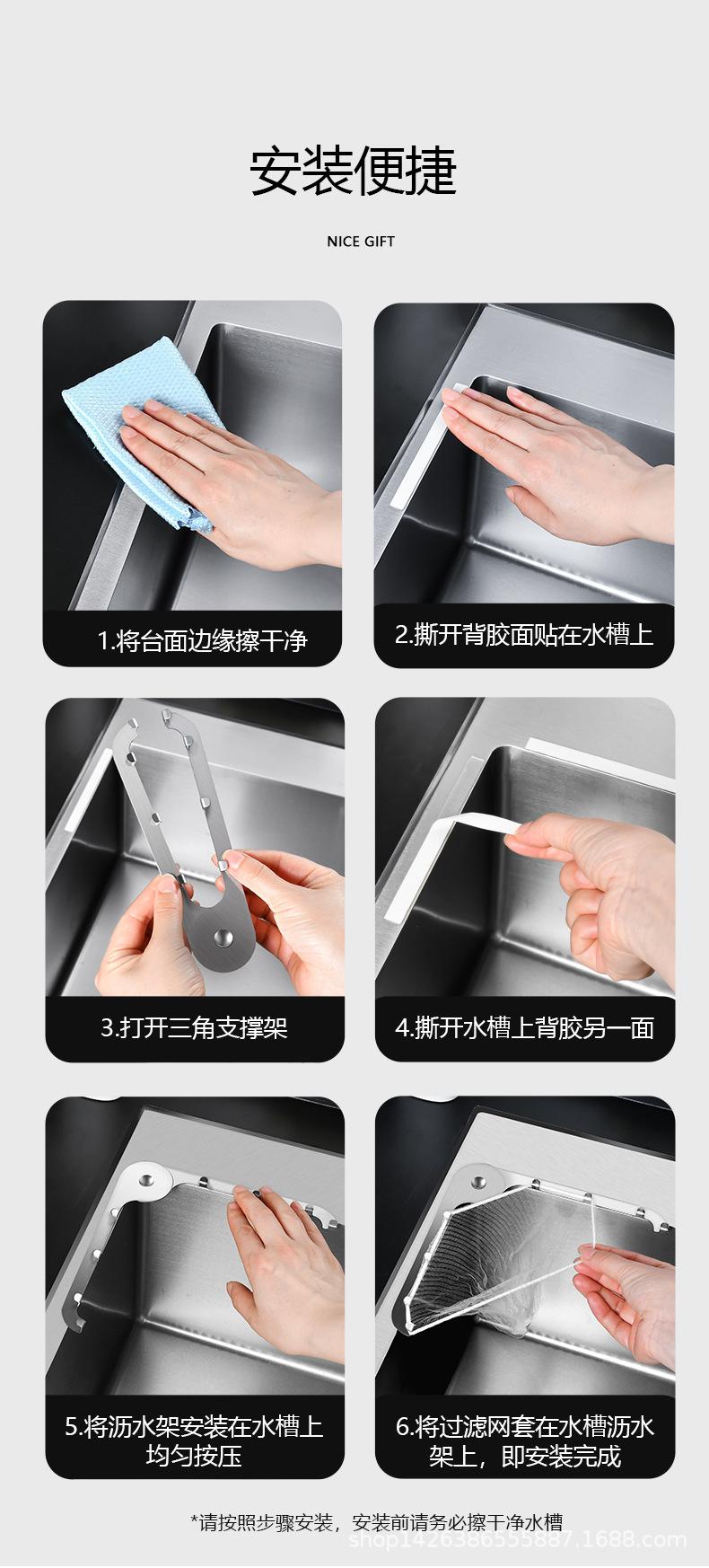 安装便捷

NICE GIFT

1.将台面边缘擦干净

2.撕开背胶面贴在水槽上

3.打开三角支撑架

4.撕开水槽上背胶另一面

5.将沥水架安装在水槽上均匀按压

6.将过滤网套在水槽沥水架上，即安装完成

*请按照步骤安装，安装前请务必擦干净水槽

shop1426386555887.1688.com