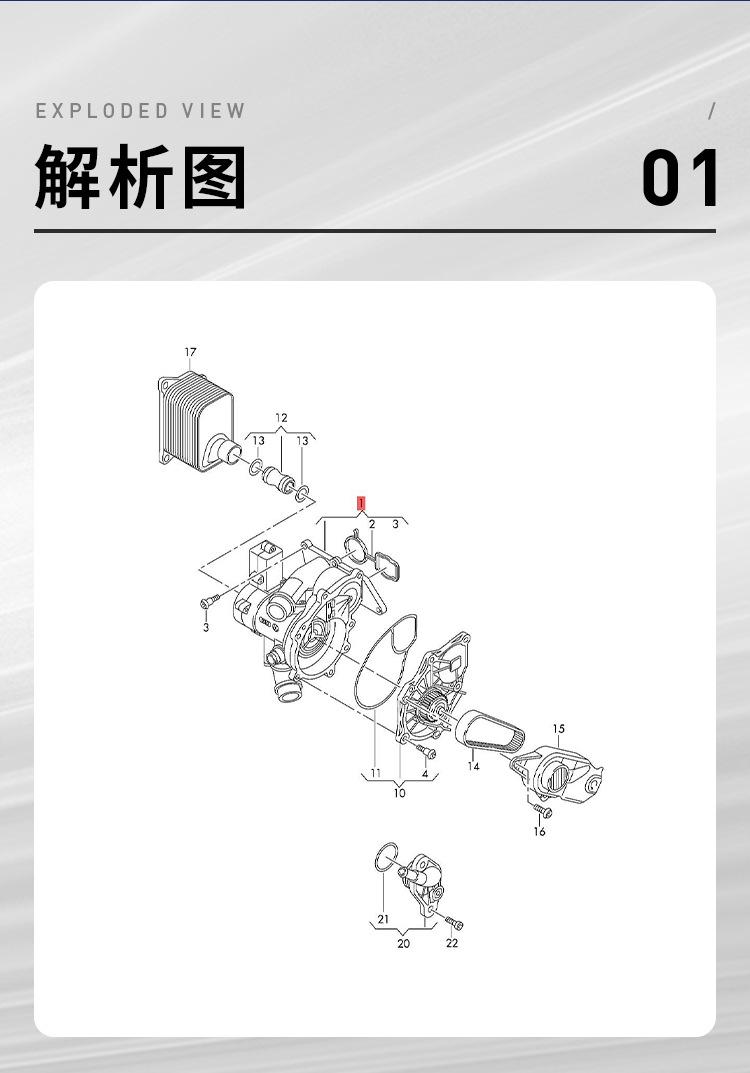 EXPLODED VIEW

/

解析图

01

17

12

13

13

1

2

3

3

11

4

10

14

15

16

21

20

22