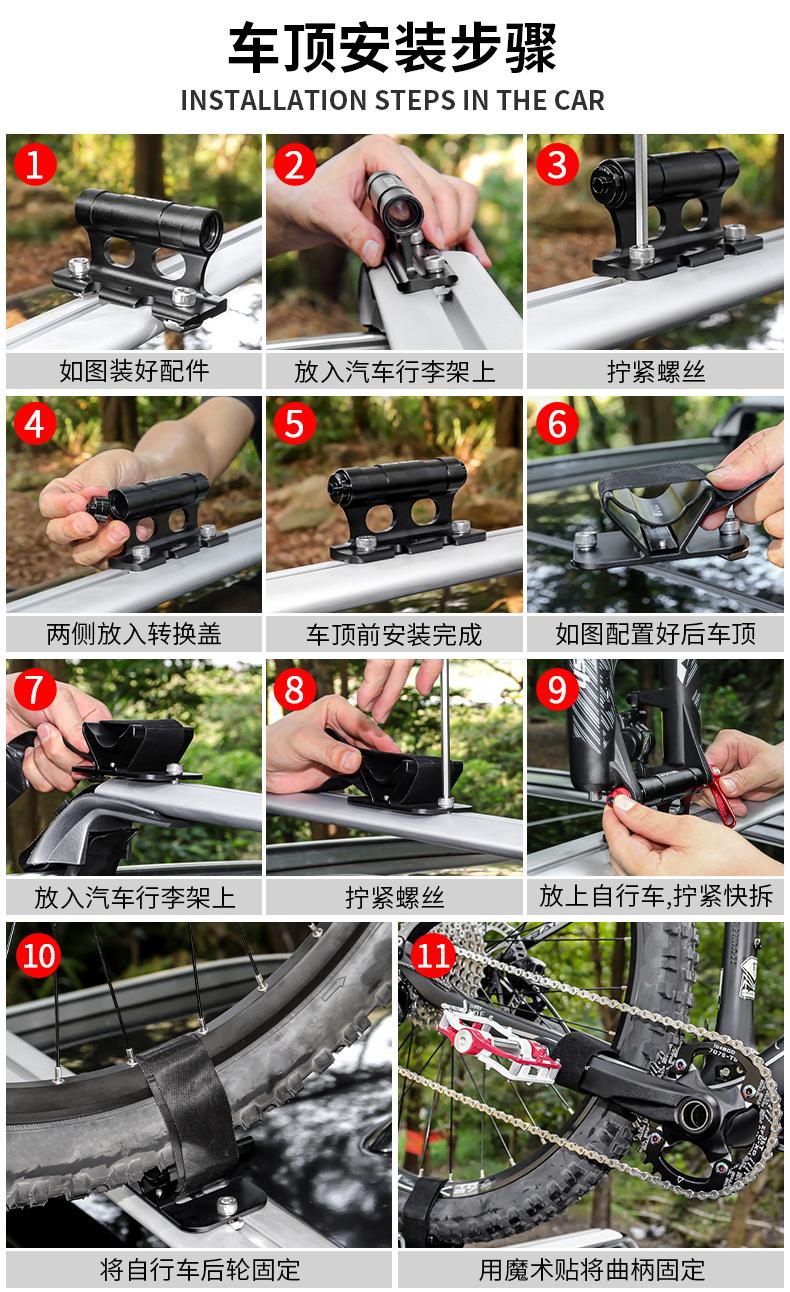 车顶安装步骤
INSTALLATION STEPS IN THE CAR

1
如图装好配件

2
放入汽车行李架上

3
拧紧螺丝

4
两侧放入转换盖

5
车顶前安装完成

6
如图配置好后车顶

7
放入汽车行李架上

8
拧紧螺丝

9
放上自行车,拧紧快拆

10
将自行车后轮固定

11
用魔术贴将曲柄固定