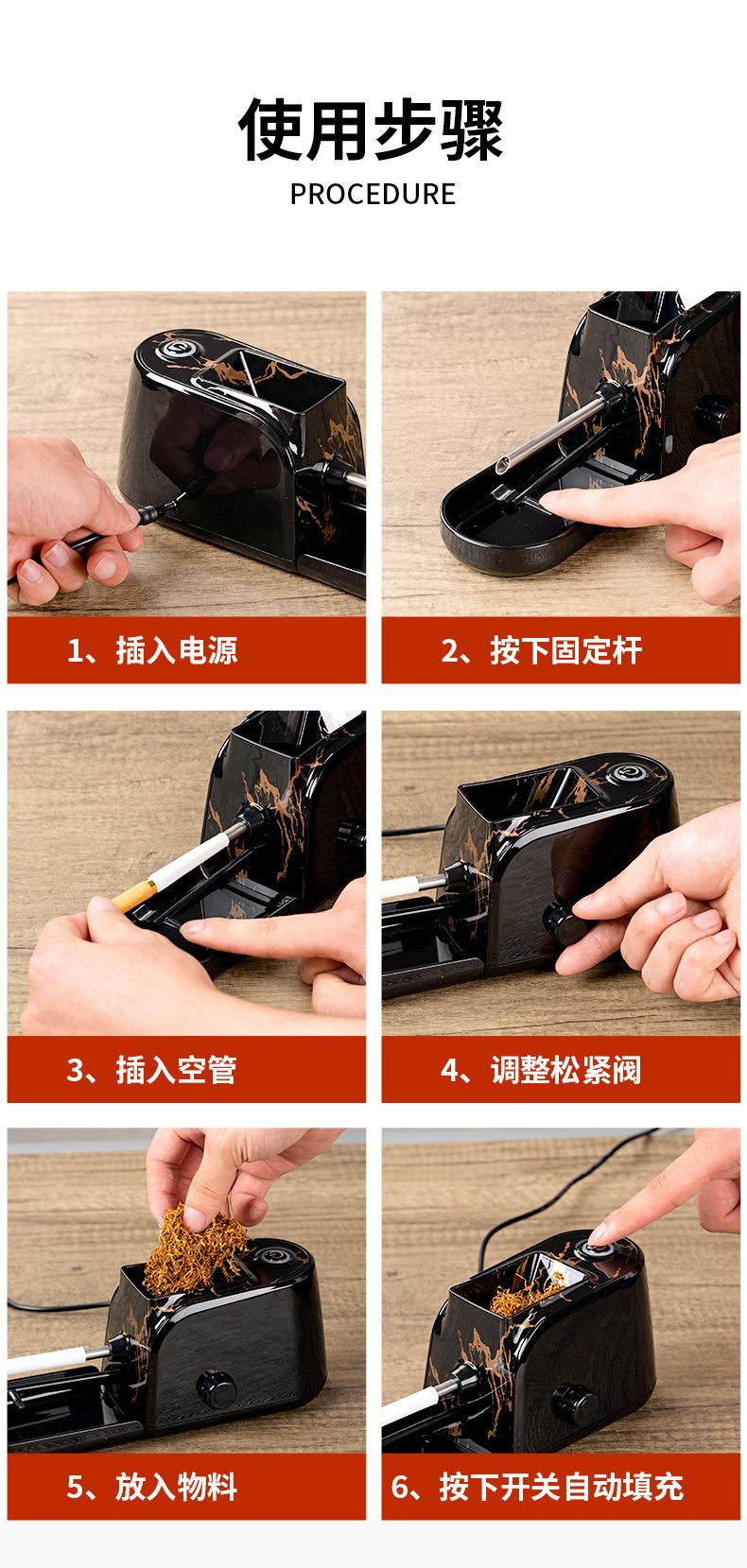 使用步骤
PROCEDURE

1、插入电源

2、按下固定杆

3、插入空管

4、调整松紧阀

5、放入物料

6、按下开关自动填充