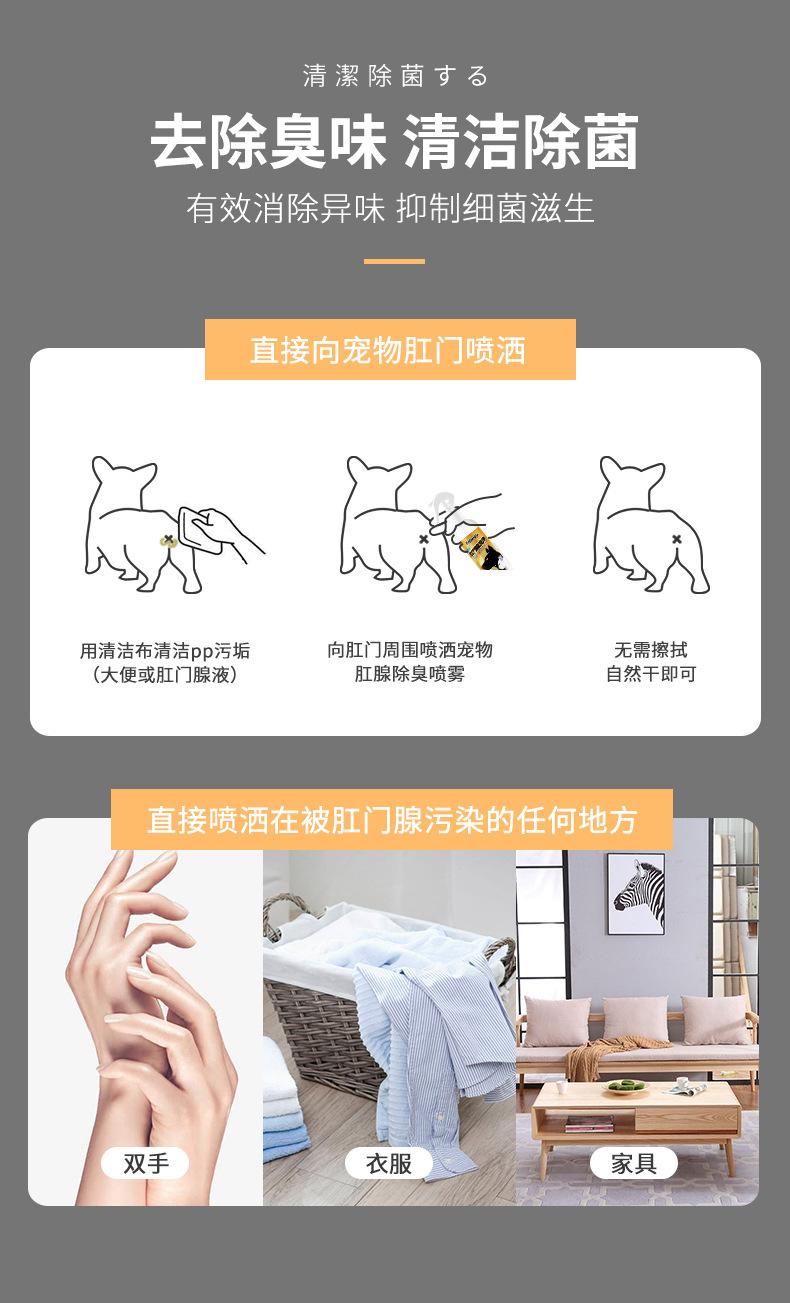 清潔除菌する

去除臭味 清洁除菌

有效消除异味 抑制细菌滋生

直接向宠物肛门喷洒

用清洁布清洁pp污垢
（大便或肛门腺液）

向肛门周围喷洒宠物
肛腺除臭喷雾

无需擦拭
自然干即可

直接喷洒在被肛门腺污染的任何地方

双手

衣服

家具