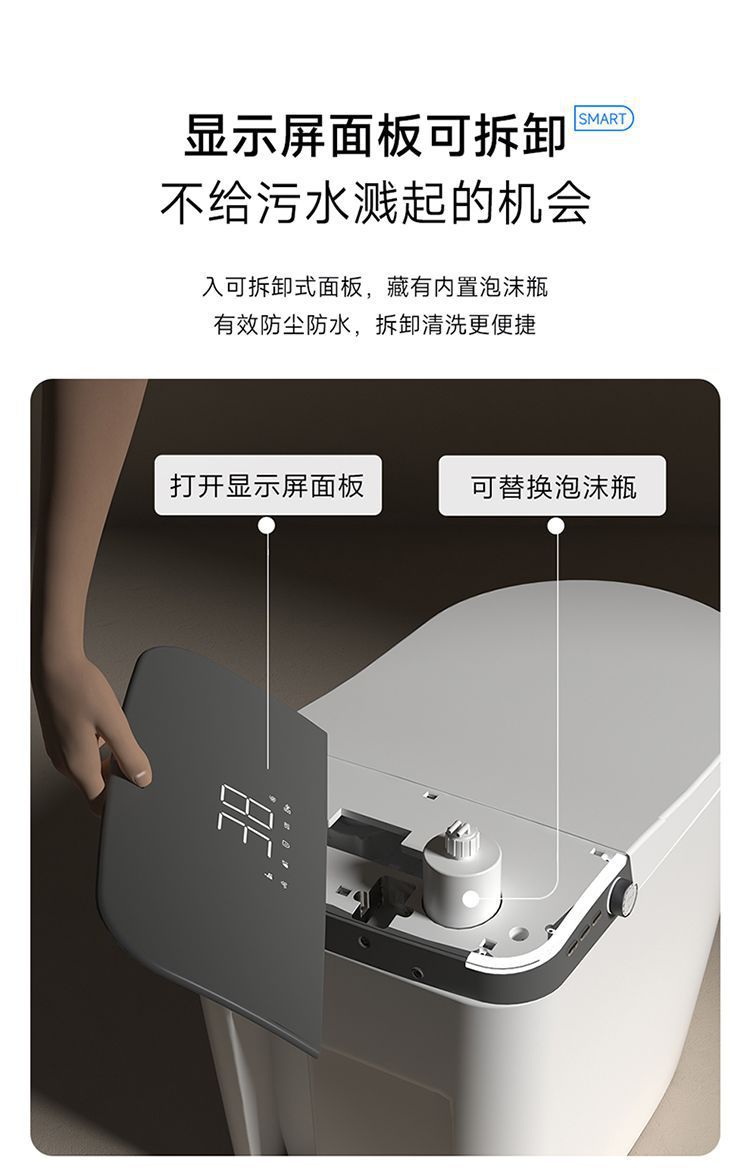 显示屏面板可拆卸 SMART
不给污水溅起的机会

入可拆卸式面板，藏有内置泡沫瓶
有效防尘防水，拆卸清洗更便捷

打开显示屏面板

可替换泡沫瓶

88