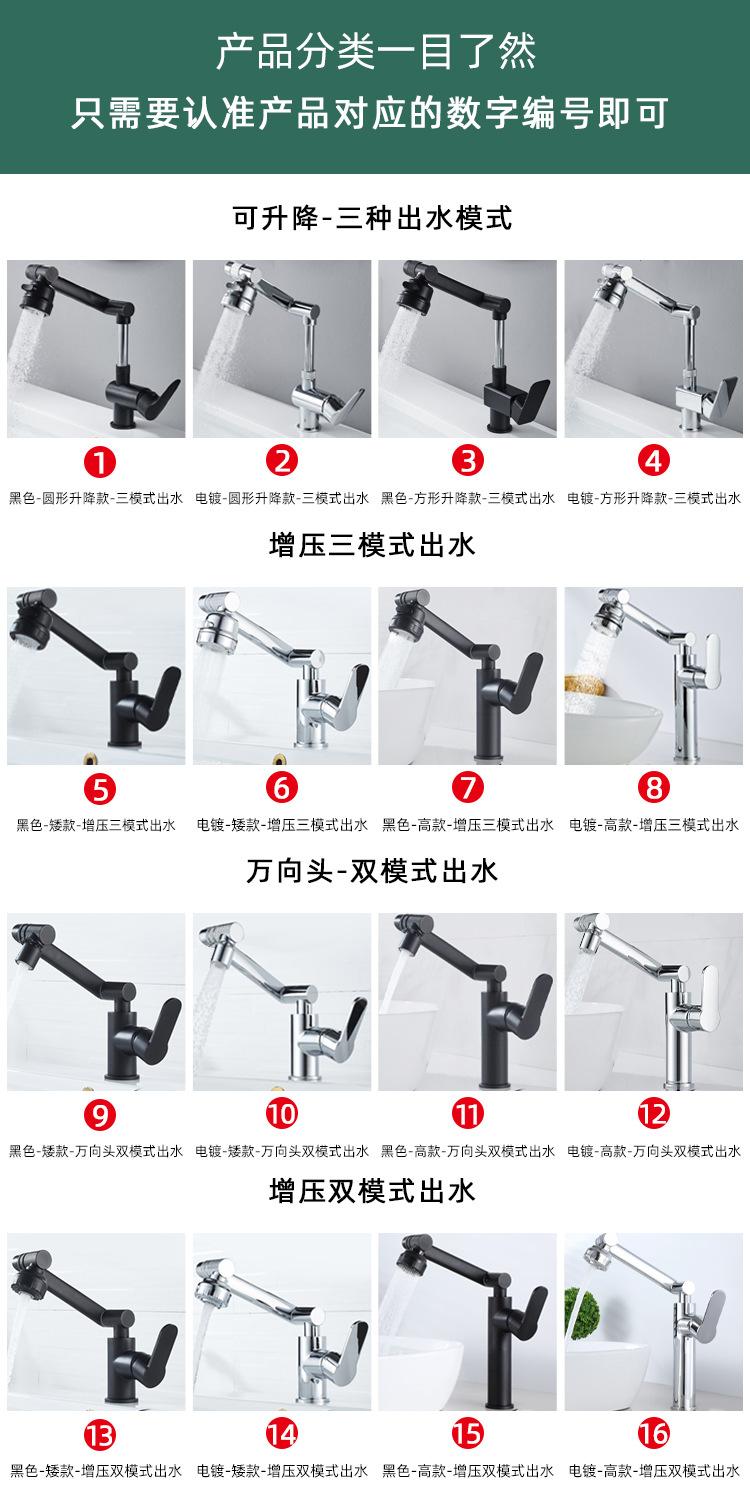 产品分类一目了然
只需要认准产品对应的数字编号即可

可升降-三种出水模式

1
黑色-圆形升降款-三模式出水

2
电镀-圆形升降款-三模式出水

3
黑色-方形升降款-三模式出水

4
电镀-方形升降款-三模式出水

增压三模式出水

5
黑色-矮款-增压三模式出水

6
电镀-矮款-增压三模式出水

7
黑色-高款-增压三模式出水

8
电镀-高款-增压三模式出水

万向头-双模式出水

9
黑色-矮款-万向头双模式出水

10
电镀-矮款-万向头双模式出水

11
黑色-高款-万向头双模式出水

12
电镀-高款-万向头双模式出水

增压双模式出水

13
黑色-矮款-增压双模式出水

14
电镀-矮款-增压双模式出水

15
黑色-高款-增压双模式出水

16
电镀-高款-增压双模式出水