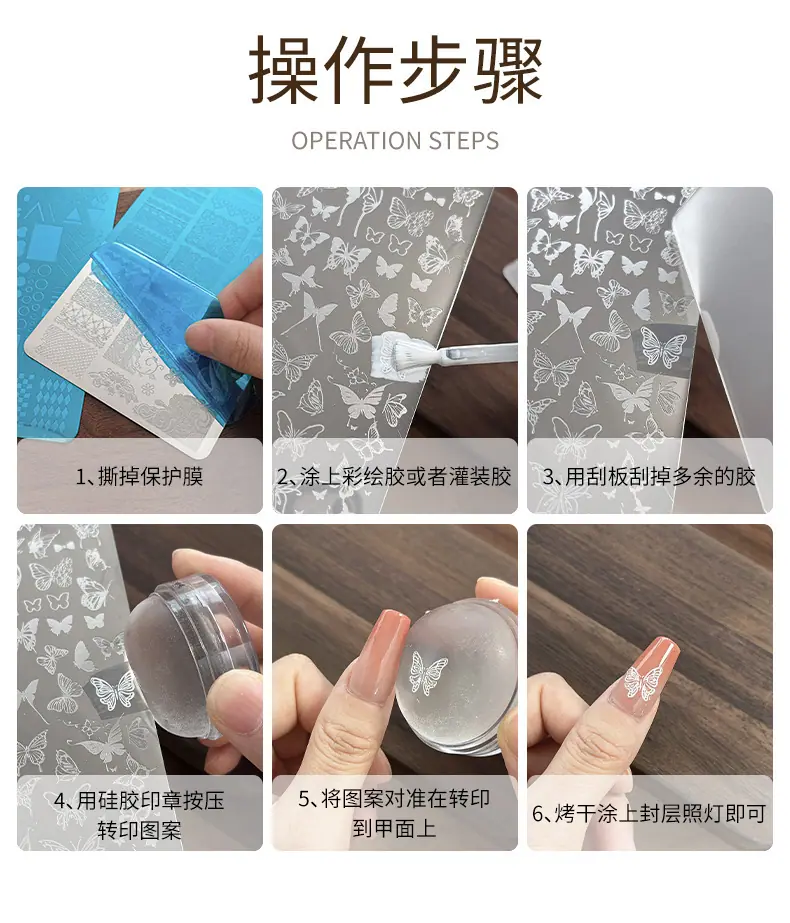 操作步骤

OPERATION STEPS

1、撕掉保护膜

2、涂上彩绘胶或者灌装胶

3、用刮板刮掉多余的胶

4、用硅胶印章按压转印图案

5、将图案对准在转印到甲面上

6、烤干涂上封层照灯即可