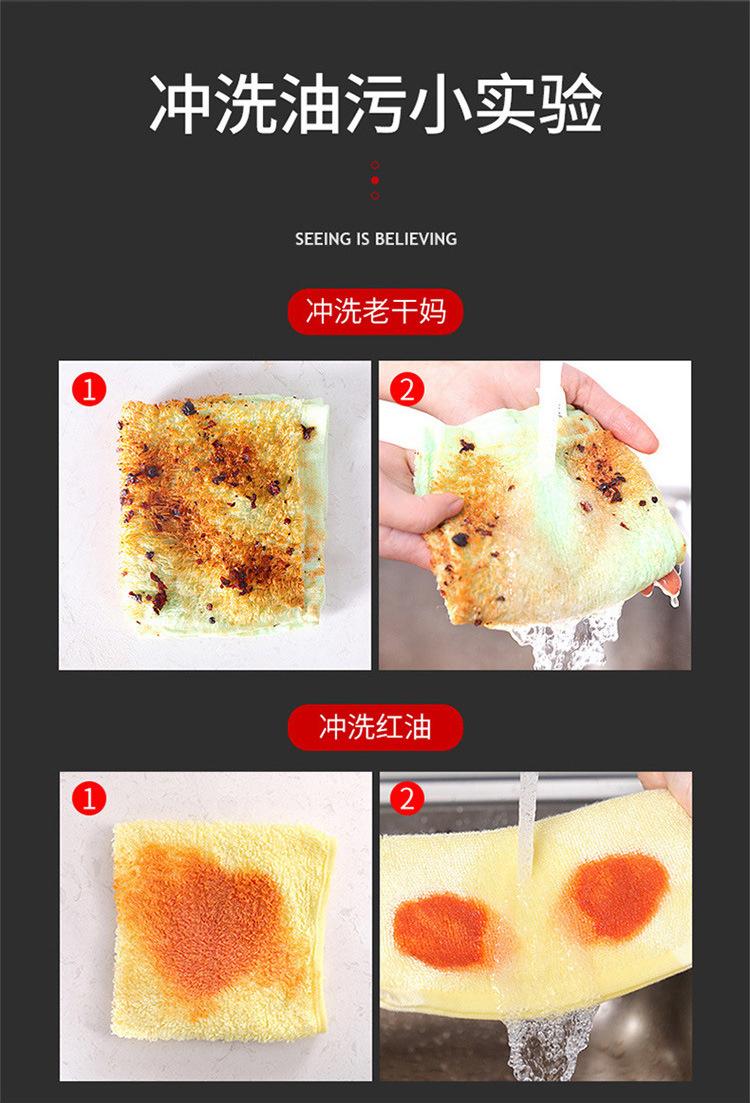 冲洗油污小实验

SEEING IS BELIEVING

冲洗老干妈

1

2

冲洗红油

1

2